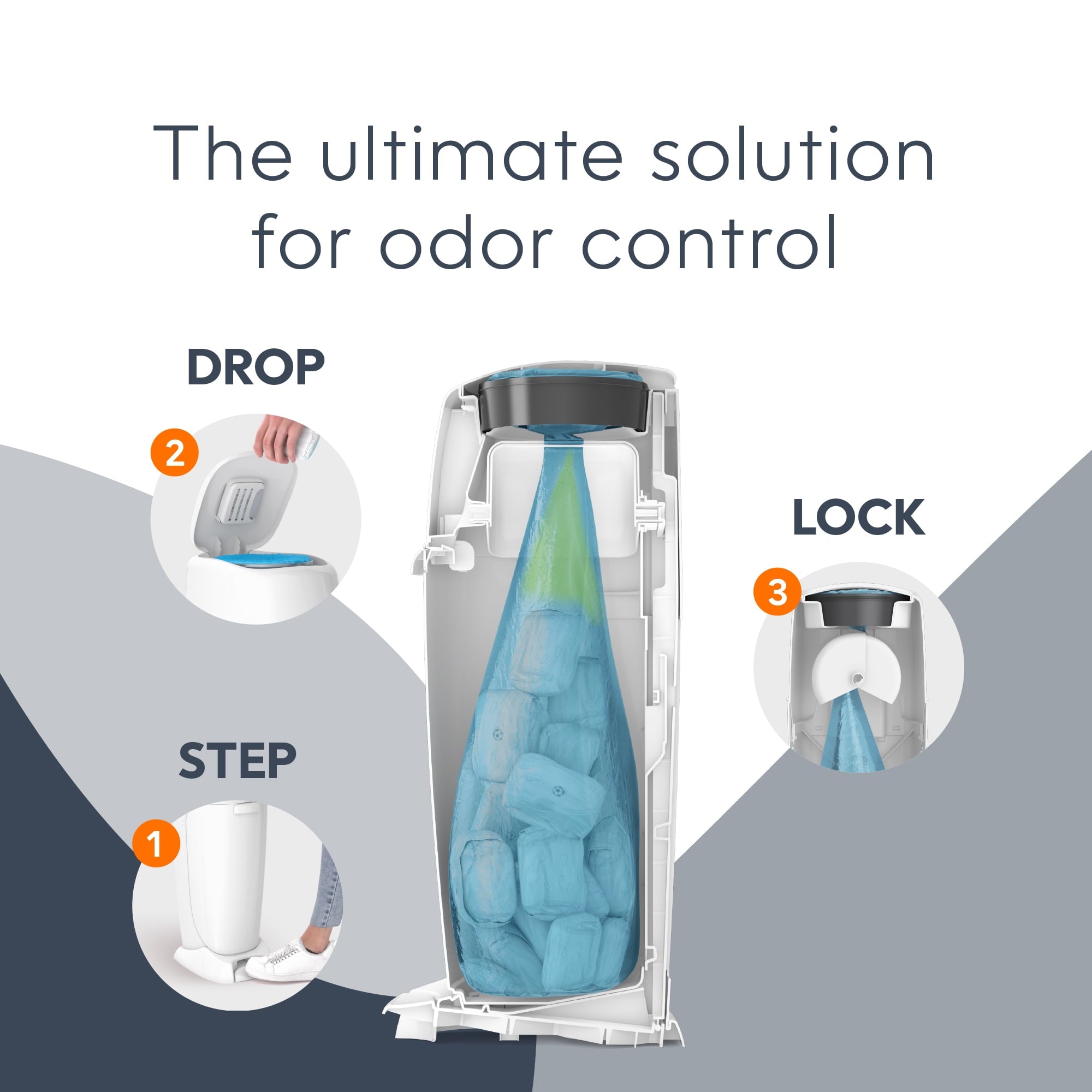 The ultimate solution for odor control

DROP

2

LOCK

3

STEP

1