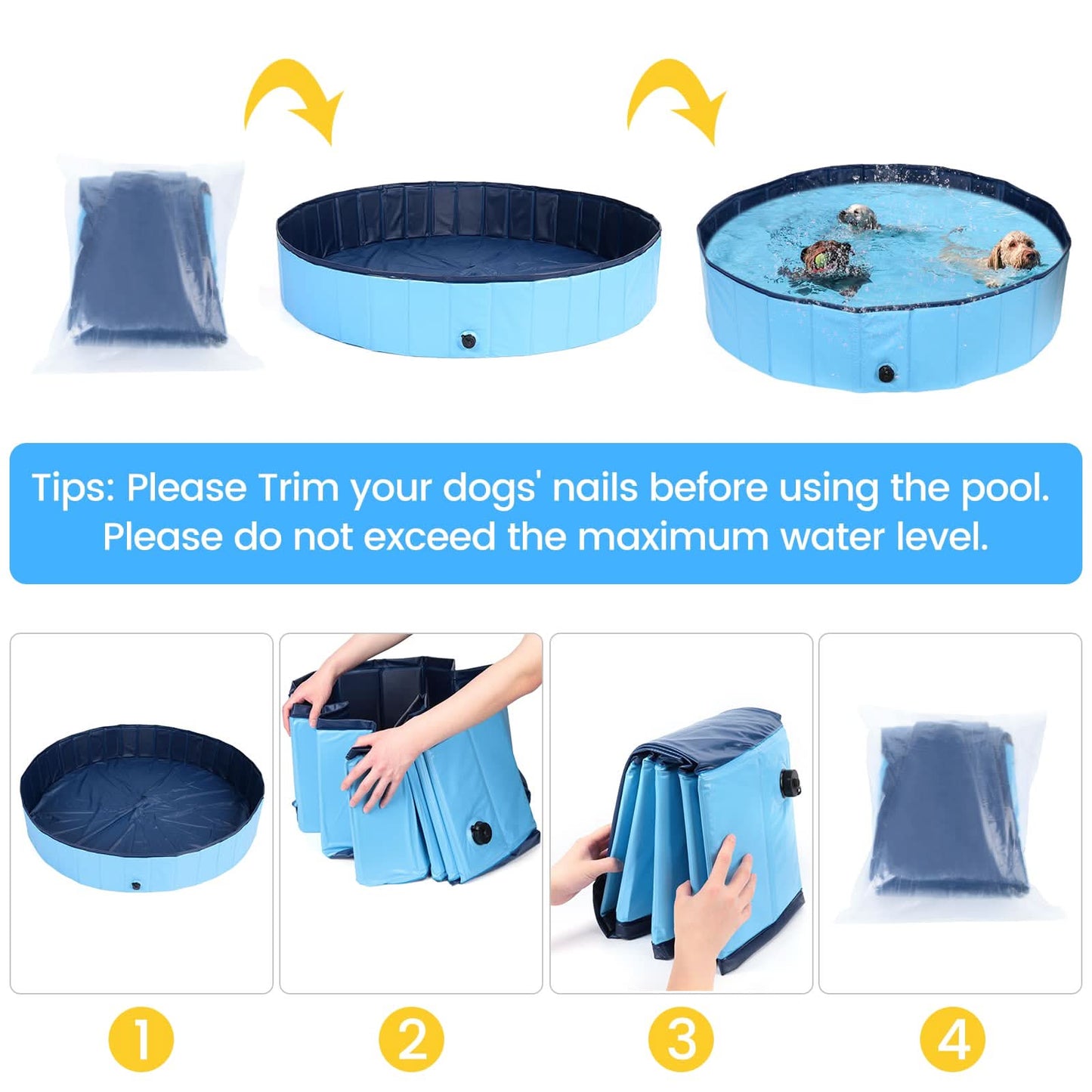 Tips: Please Trim your dogs' nails before using the pool.
Please do not exceed the maximum water level.

1

2

3

4