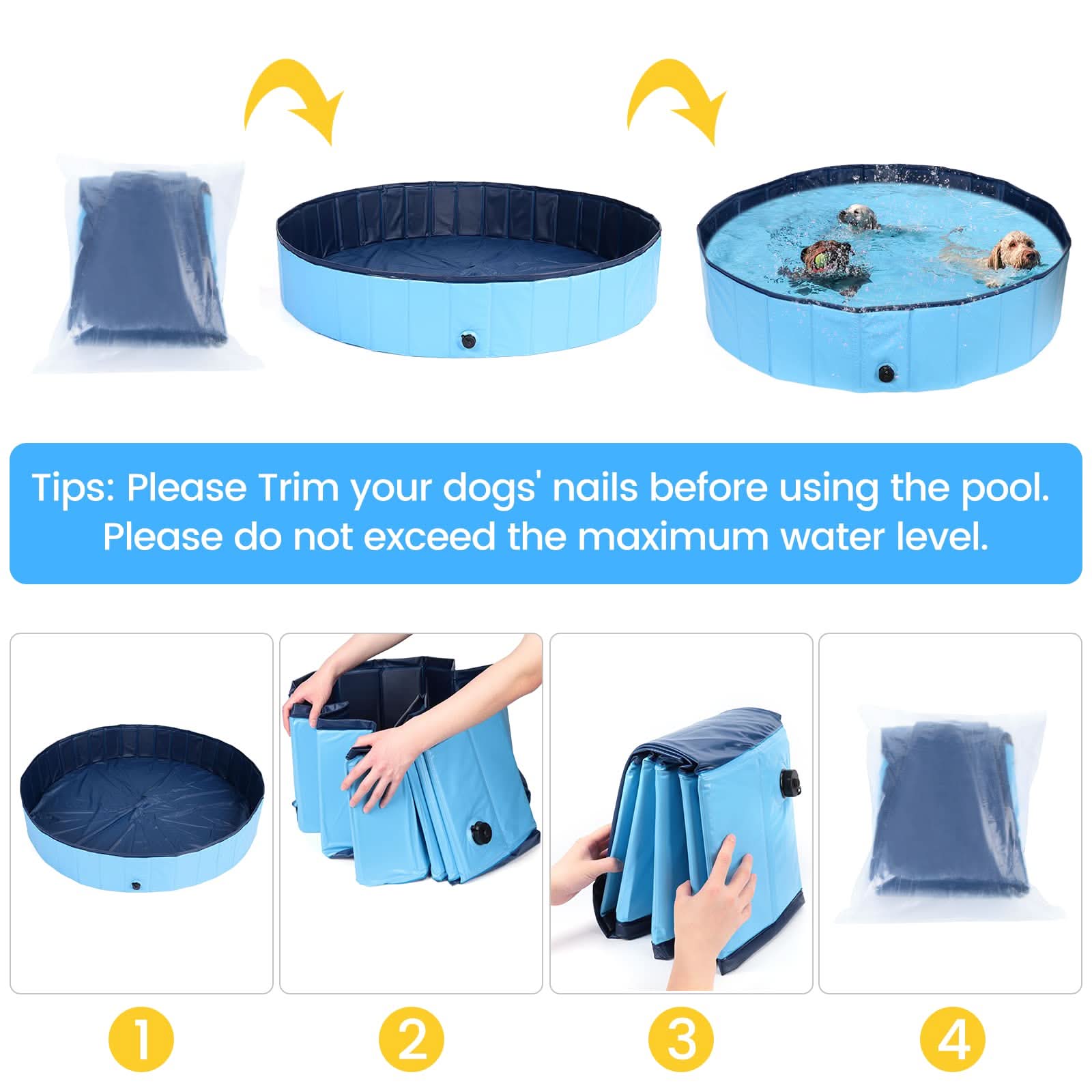 Tips: Please Trim your dogs' nails before using the pool.
Please do not exceed the maximum water level.

1

2

3

4