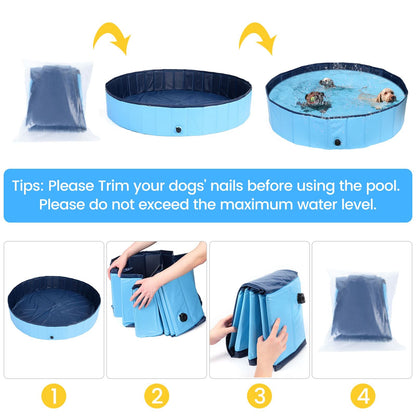 Tips: Please Trim your dogs' nails before using the pool.
Please do not exceed the maximum water level.

1

2

3

4