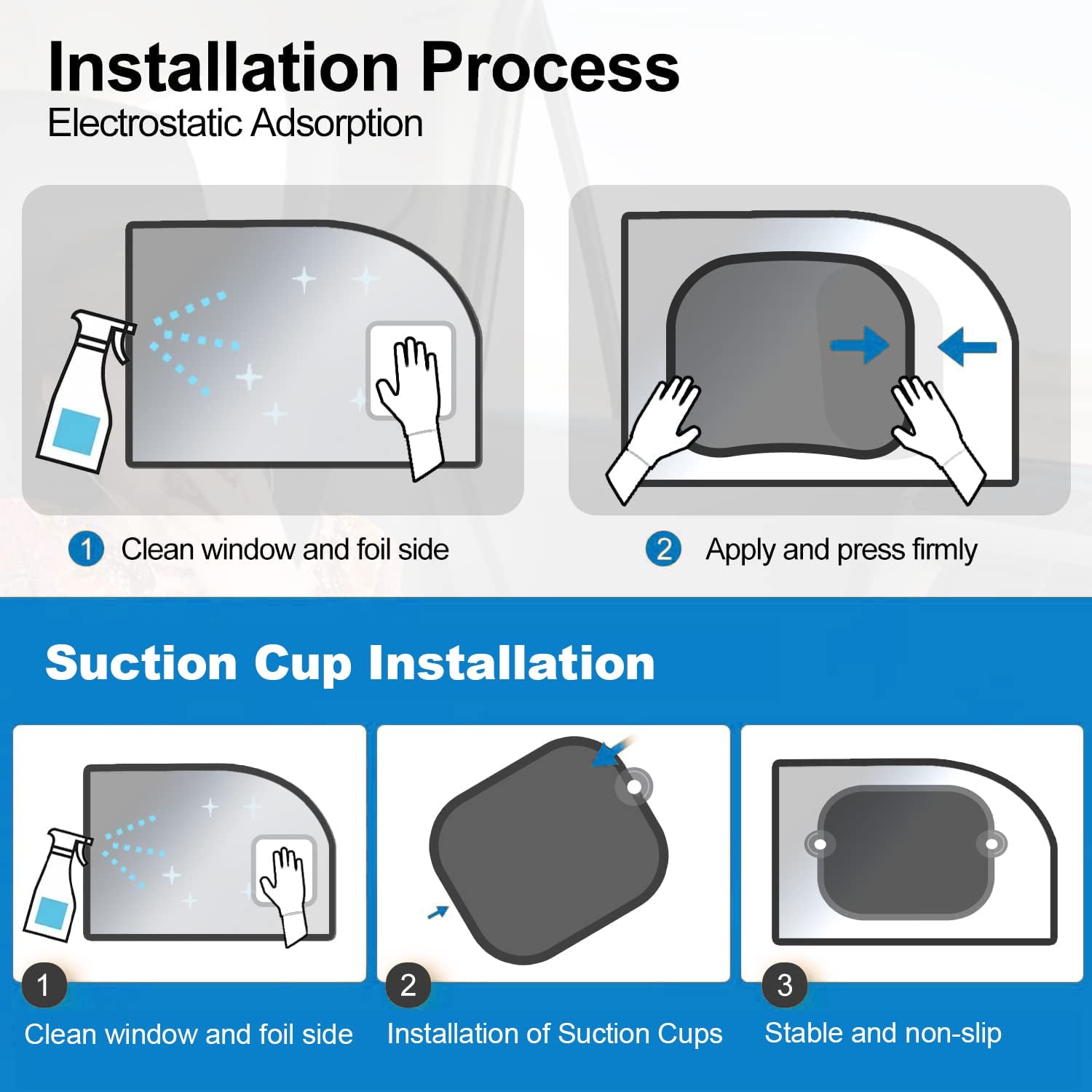 Installation Process
Electrostatic Adsorption

1 Clean window and foil side

2 Apply and press firmly

Suction Cup Installation

1 Clean window and foil side

2 Installation of Suction Cups

3 Stable and non-slip