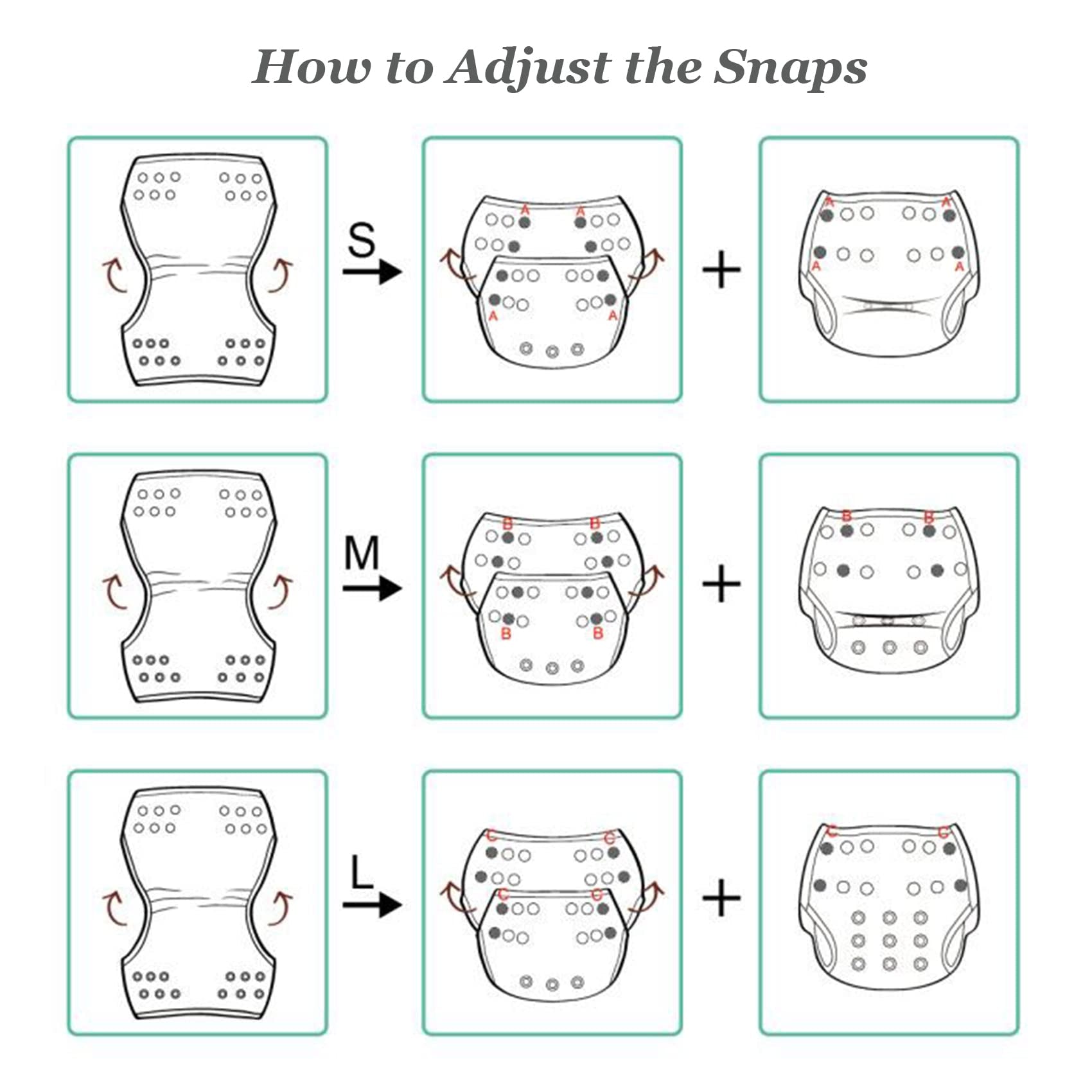 How to Adjust the Snaps

S

A A
A A
+
A A
A A

M

B B
B B
+
B B

L

C C
C C
+
C C