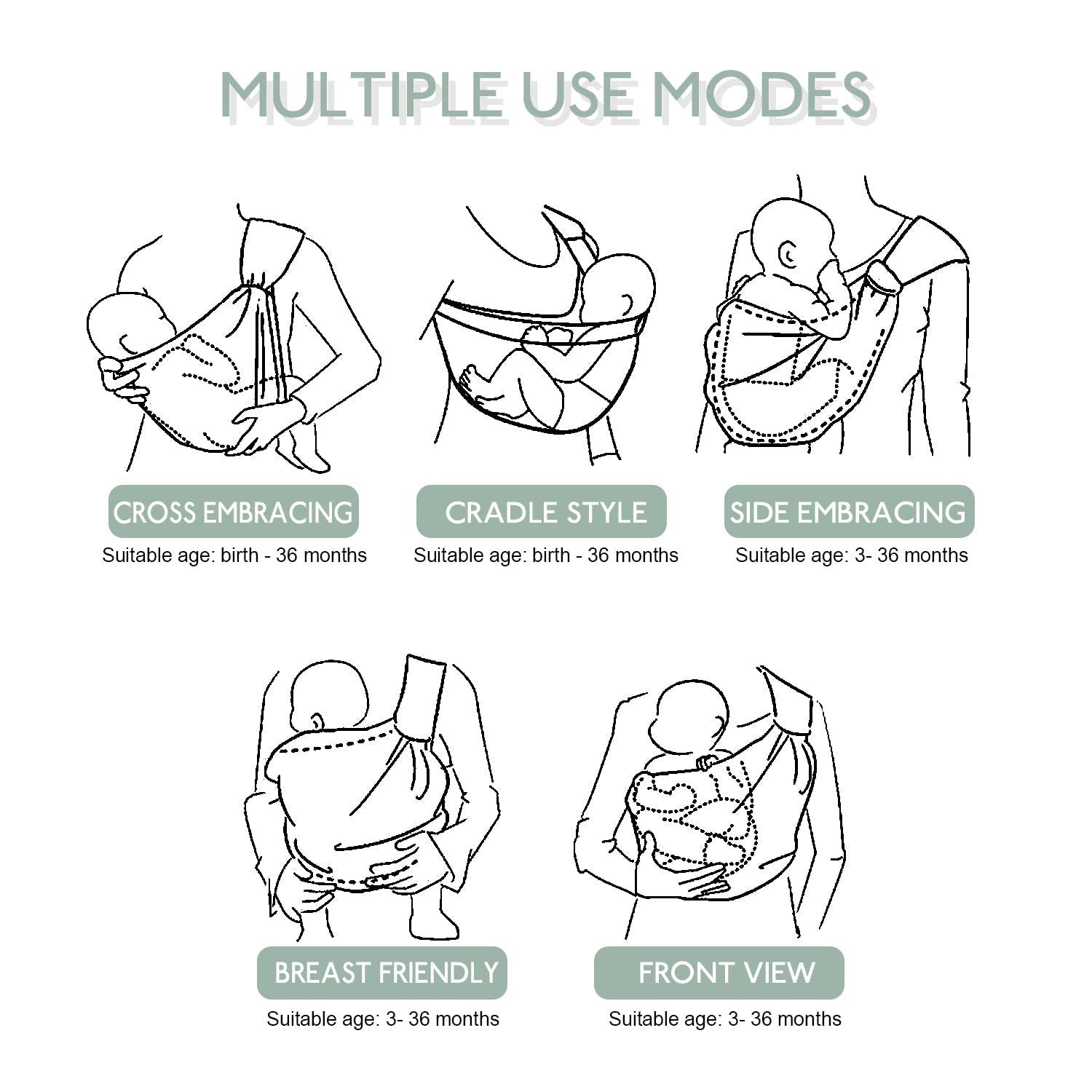 MULTIPLE USE MODES

CROSS EMBRACING
Suitable age: birth - 36 months

CRADLE STYLE
Suitable age: birth - 36 months

SIDE EMBRACING
Suitable age: 3- 36 months

BREAST FRIENDLY
Suitable age: 3- 36 months

FRONT VIEW
Suitable age: 3- 36 months