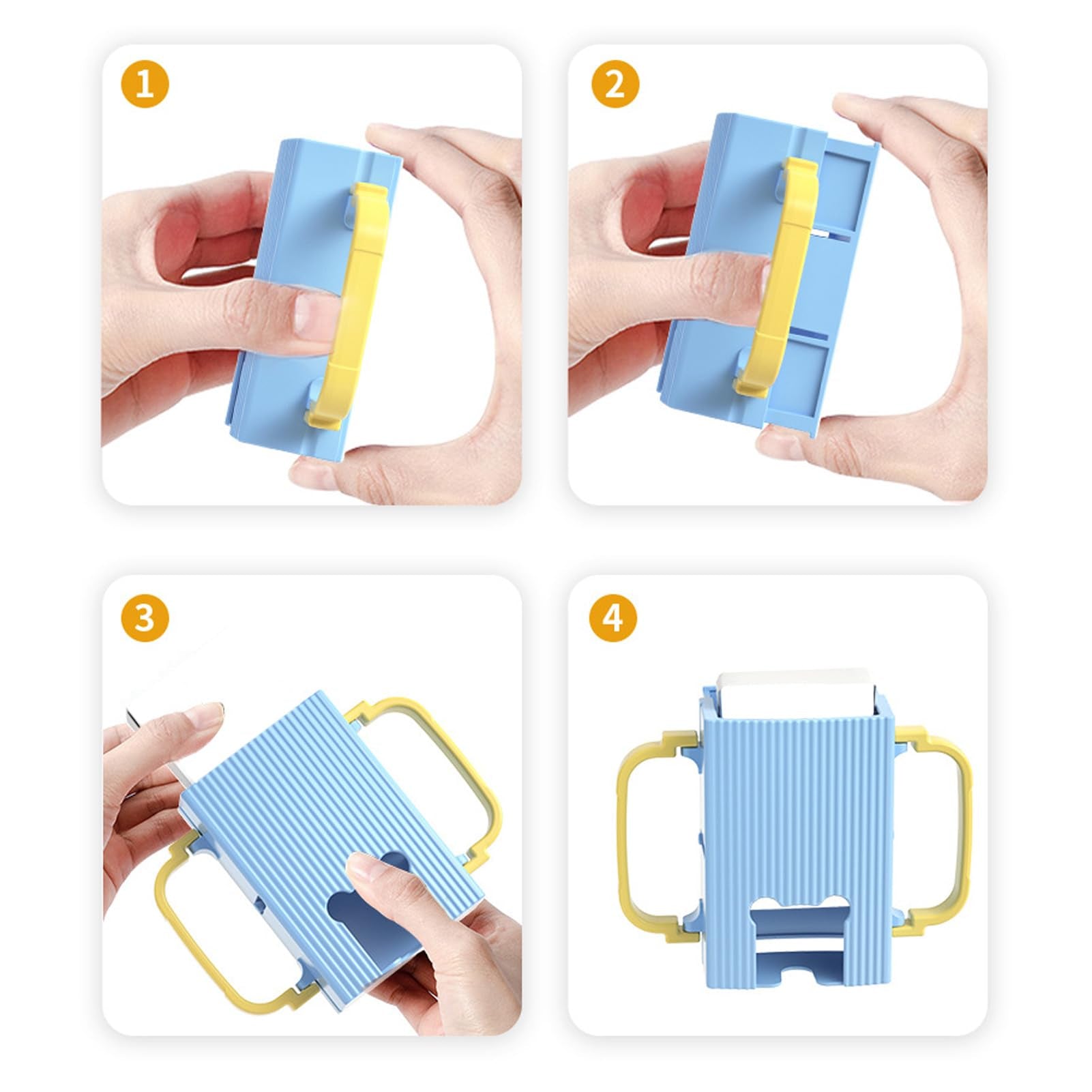 1

2

3

4