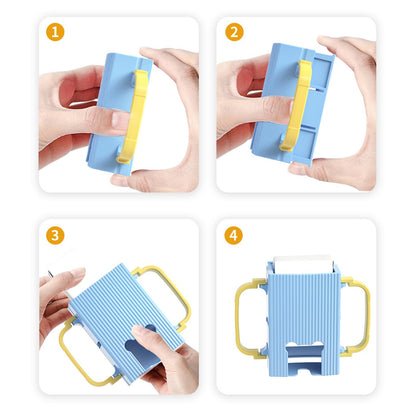 1

2

3

4