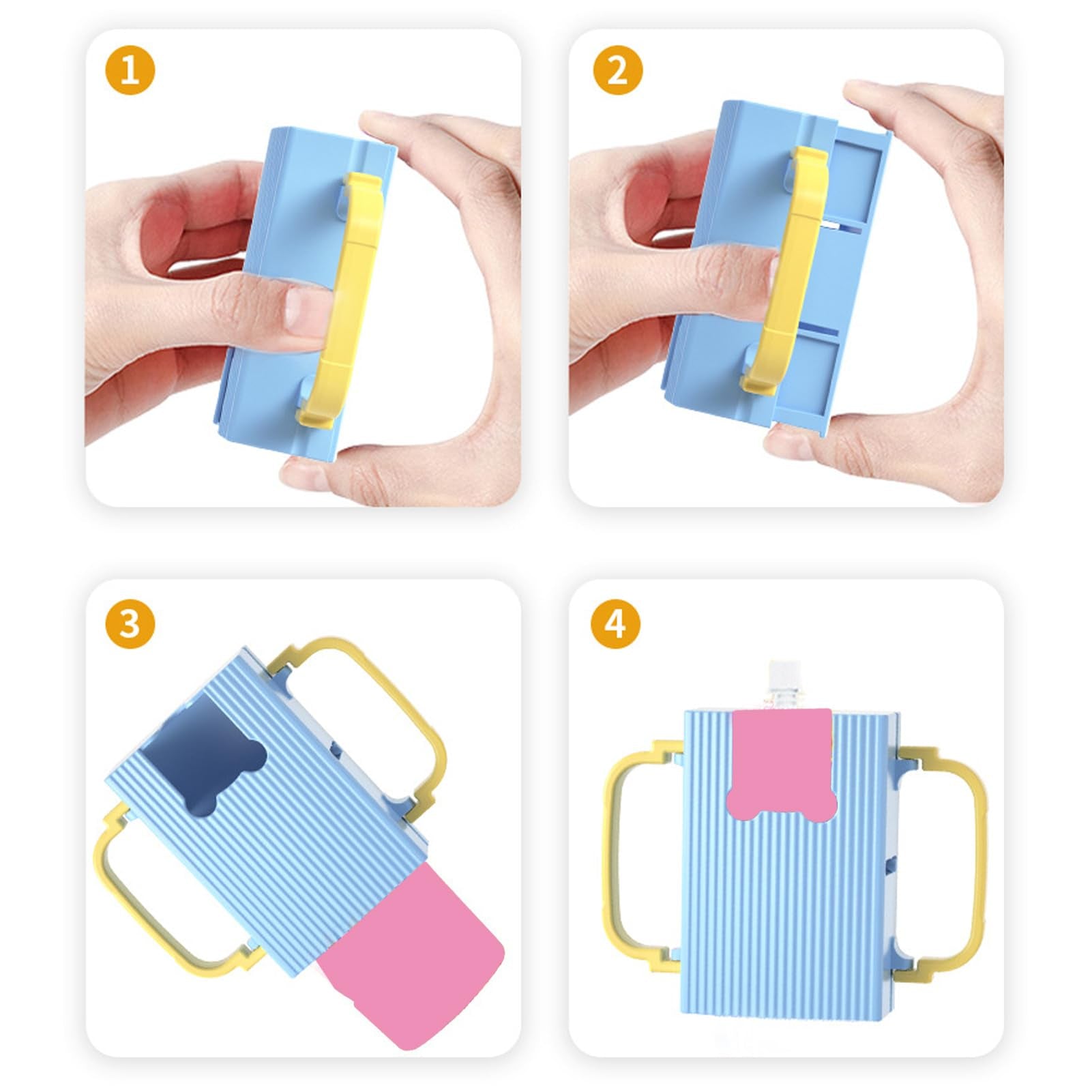 1

2

3

4