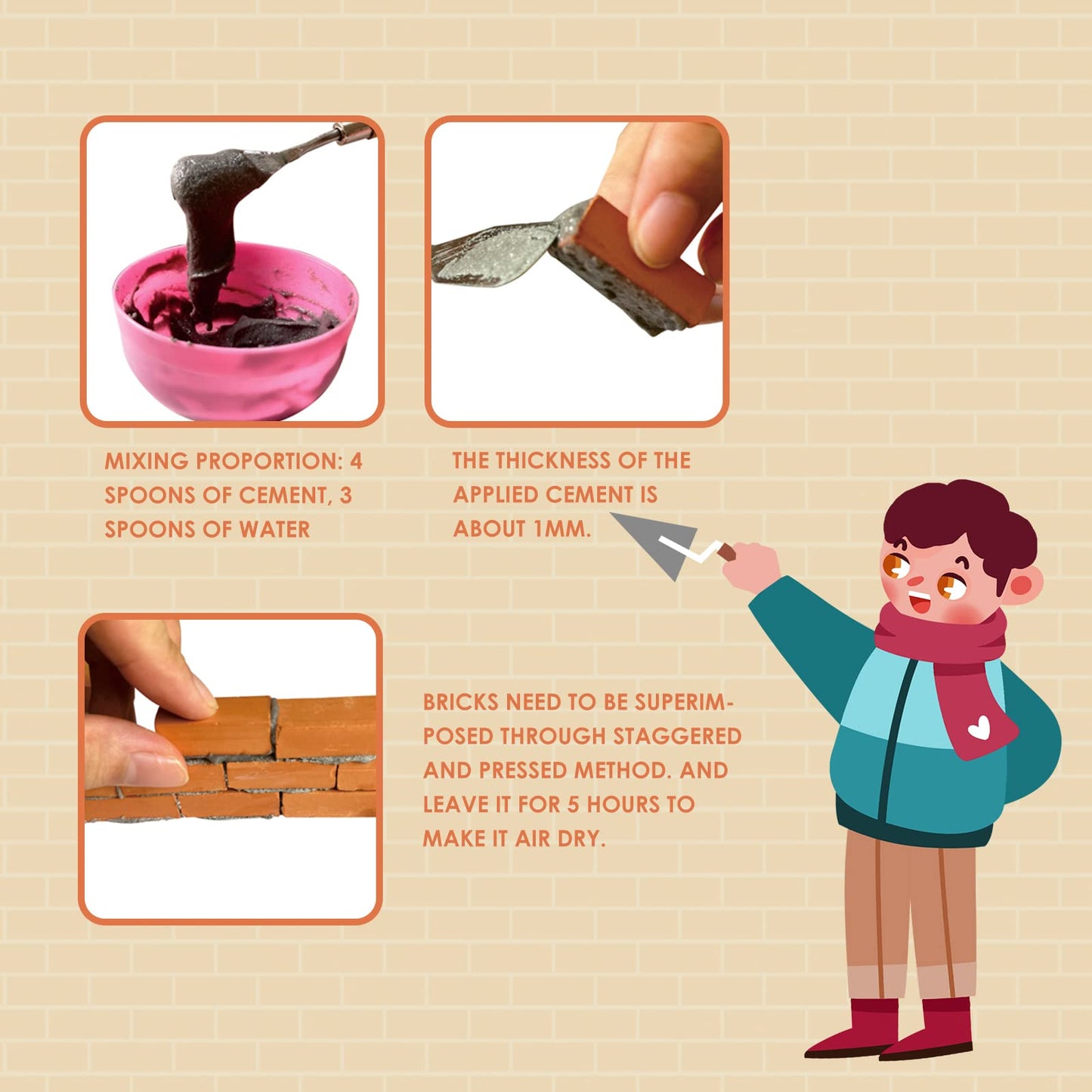 MIXING PROPORTION: 4 SPOONS OF CEMENT, 3 SPOONS OF WATER

THE THICKNESS OF THE APPLIED CEMENT IS ABOUT 1MM.

BRICKS NEED TO BE SUPERIMPOSED THROUGH STAGGERED AND PRESSED METHOD. AND LEAVE IT FOR 5 HOURS TO MAKE IT AIR DRY.