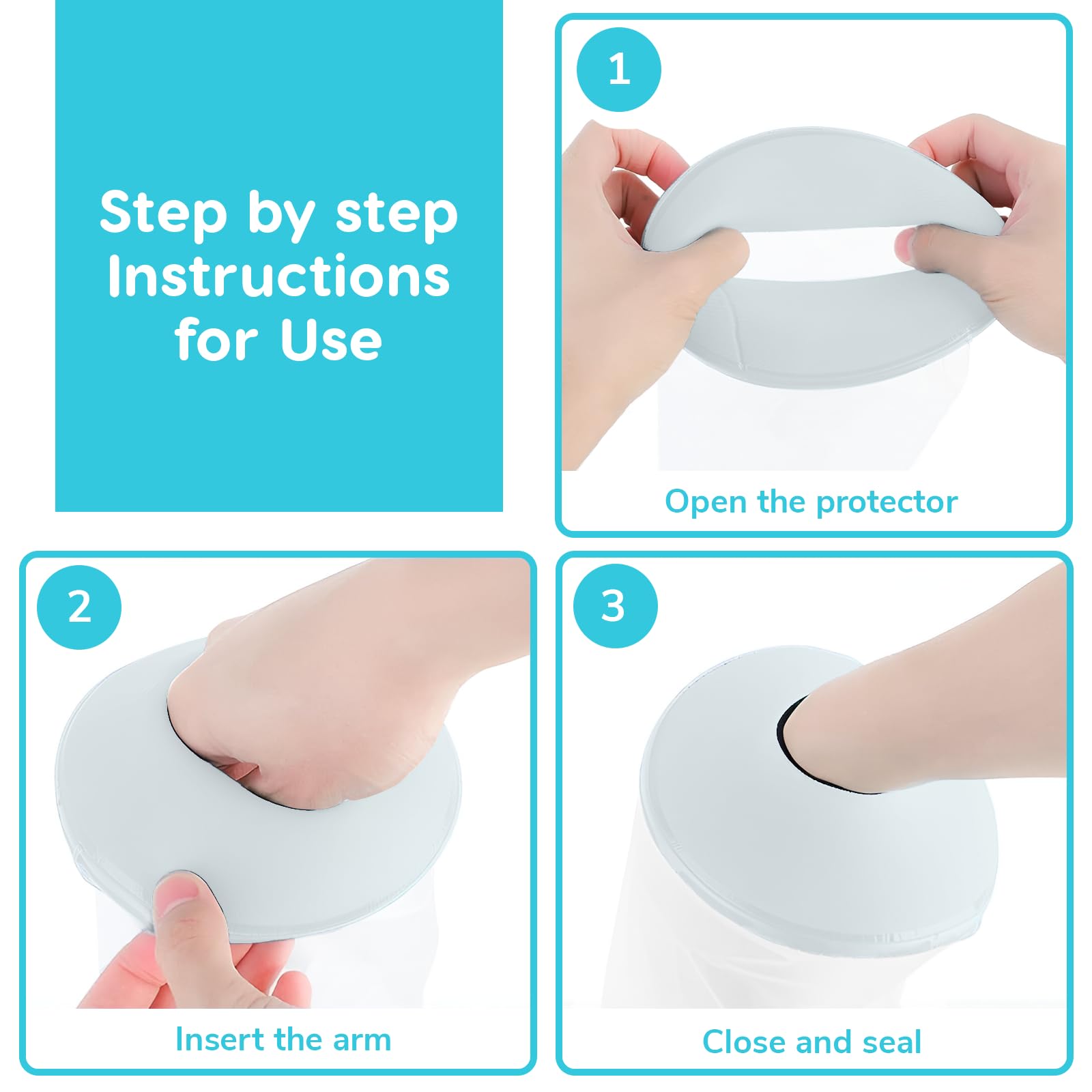 Step by step Instructions for Use

1

Open the protector

2

Insert the arm

3

Close and seal