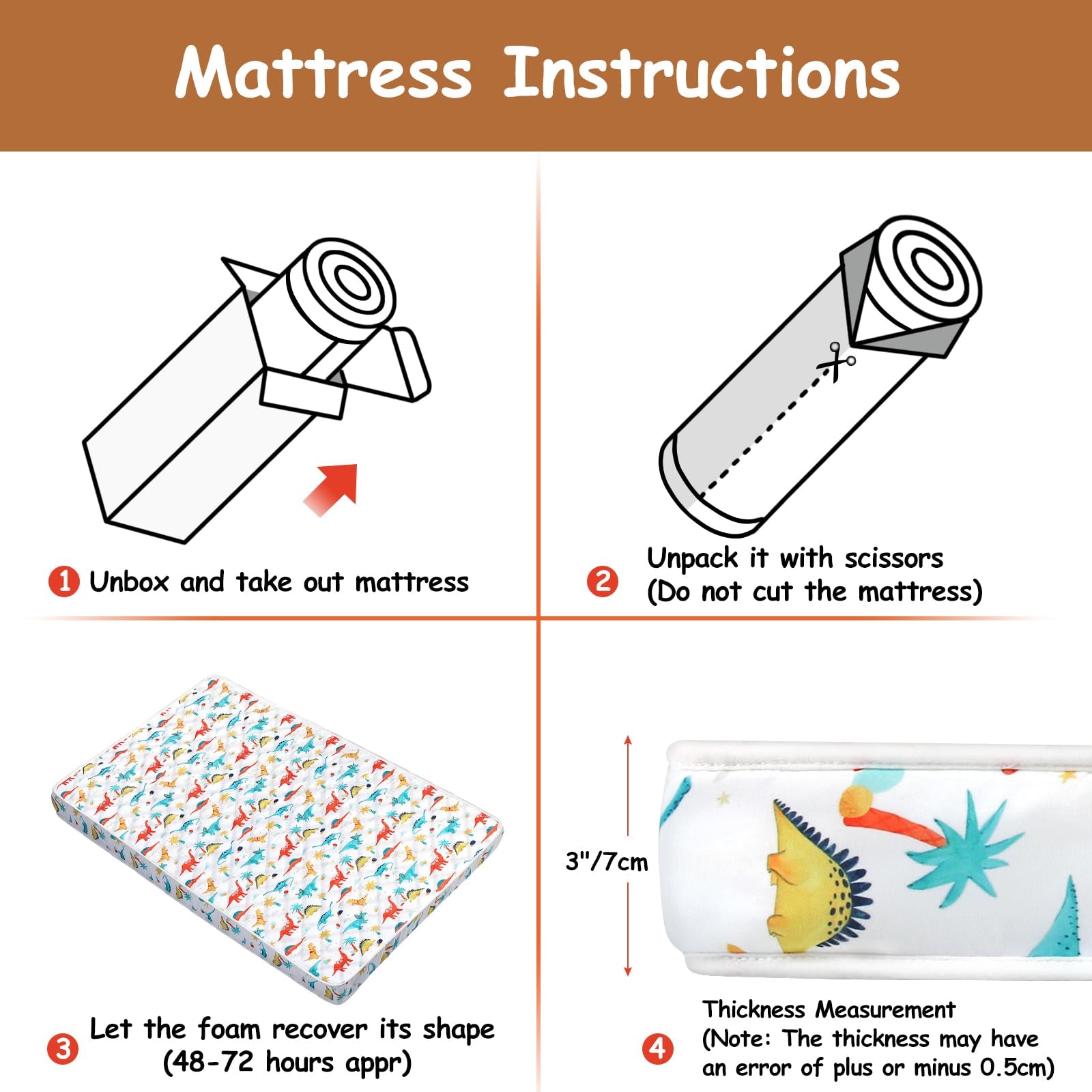 Mattress Instructions

1 Unbox and take out mattress

2 Unpack it with scissors (Do not cut the mattress)

3 Let the foam recover its shape (48-72 hours appr)

3"/7cm

4 Thickness Measurement (Note: The thickness may have an error of plus or minus 0.5cm)