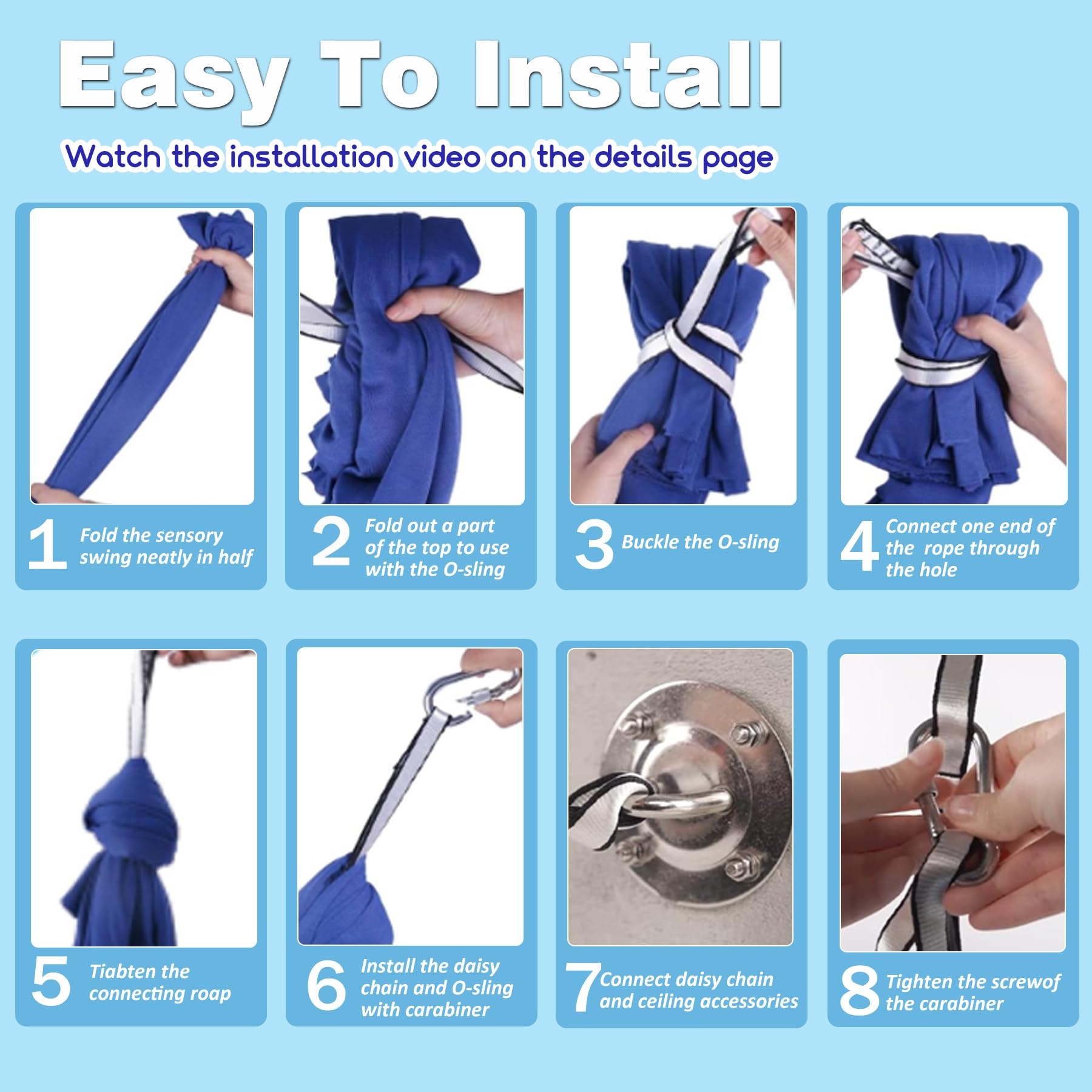 Easy To Install

Watch the installation video on the details page

1 Fold the sensory swing neatly in half

2 Fold out a part of the top to use with the O-sling

3 Buckle the O-sling

4 Connect one end of the rope through the hole

5 Tiabten the connecting roap

6 Install the daisy chain and O-sling with carabiner

7 Connect daisy chain and ceiling accessories

8 Tighten the screwof the carabiner