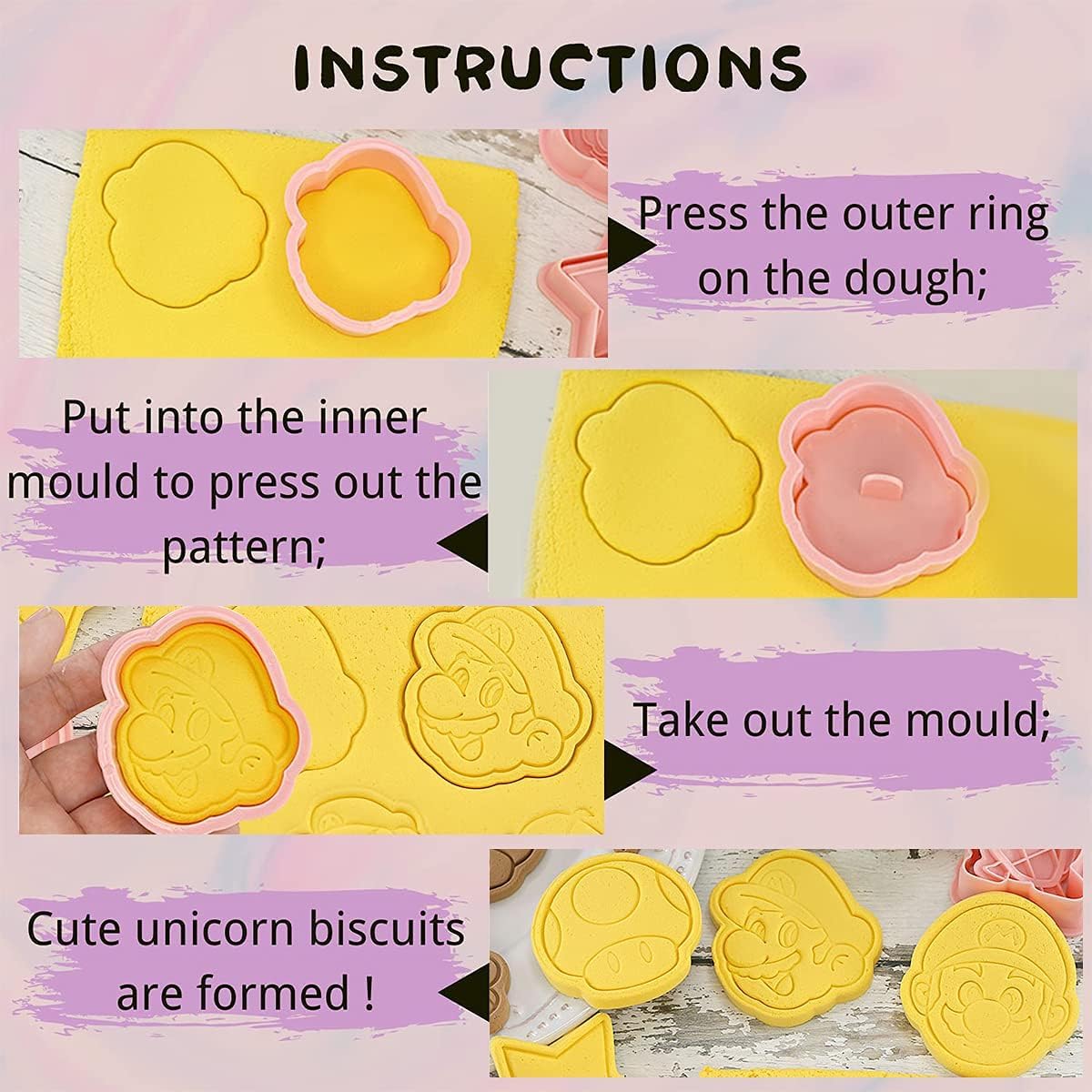 INSTRUCTIONS

Press the outer ring on the dough;

Put into the inner mould to press out the pattern;

Take out the mould;

Cute unicorn biscuits are formed !