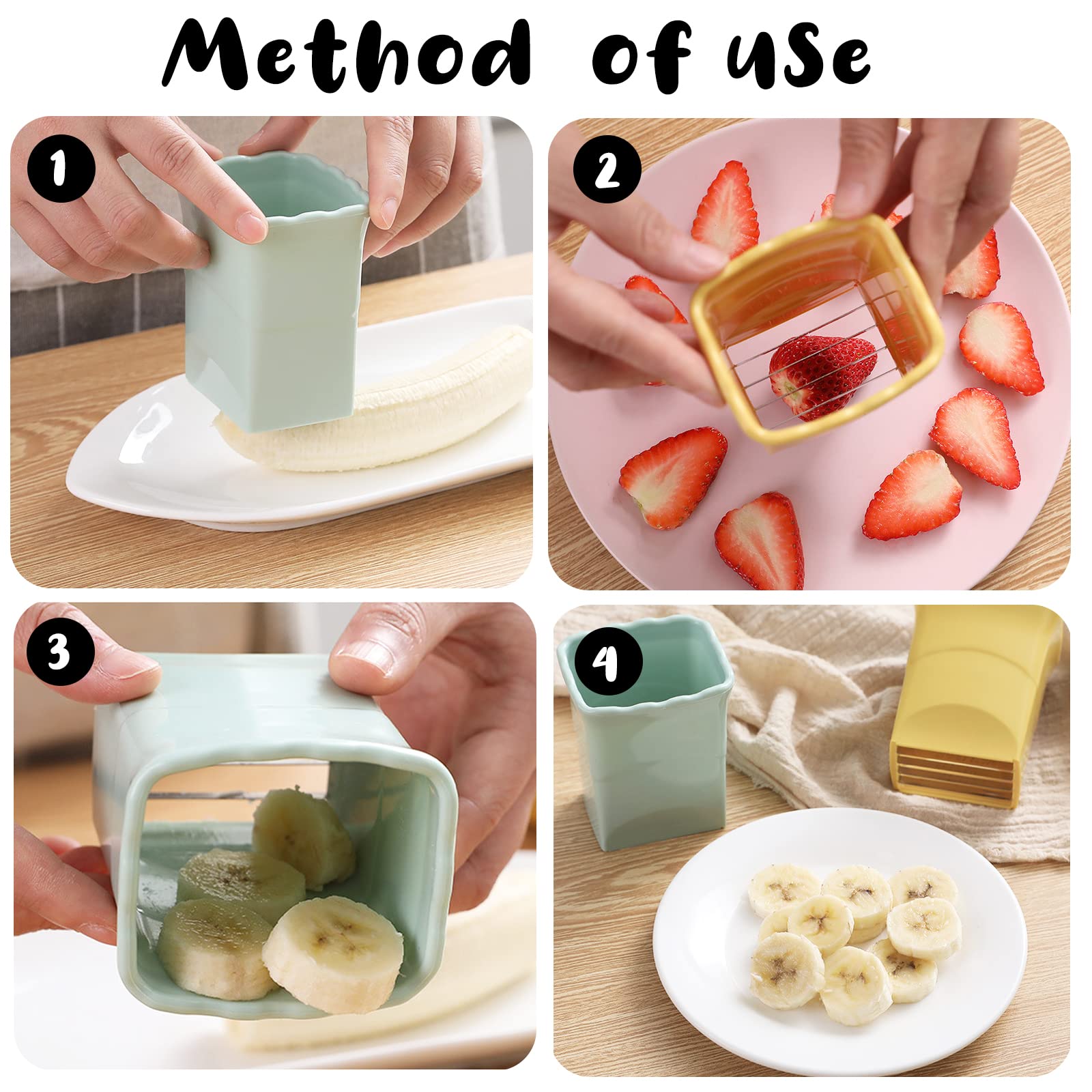 Method of uSe

1

2

3

4