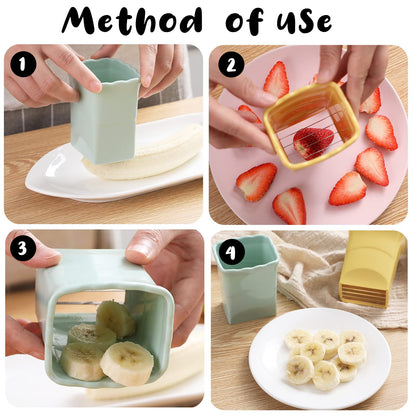 Method of uSe

1

2

3

4