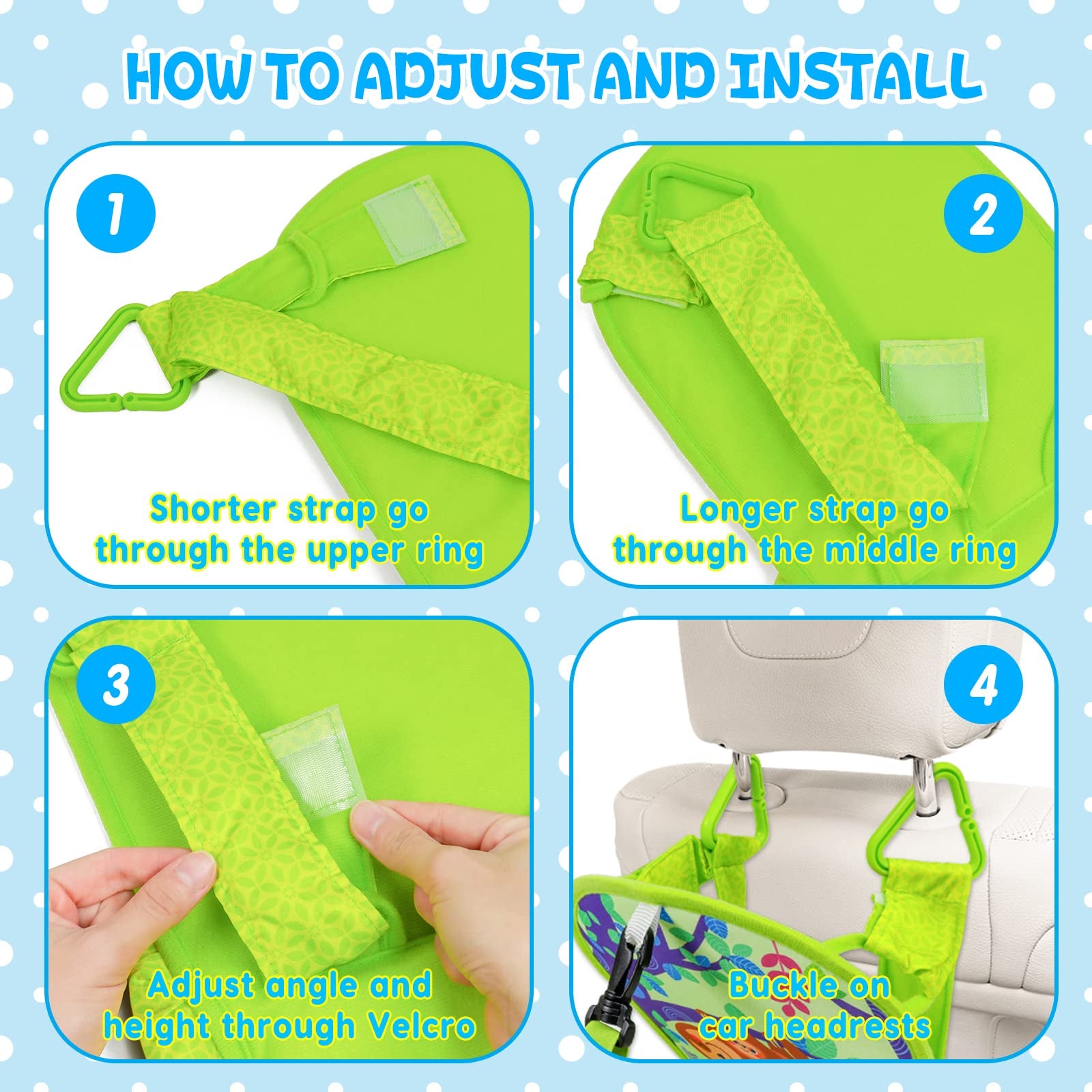 HOW TO ADJUST AND INSTALL

1

Shorter strap go through the upper ring

2

Longer strap go through the middle ring

3

Adjust angle and height through Velcro

4

Buckle on car headrests