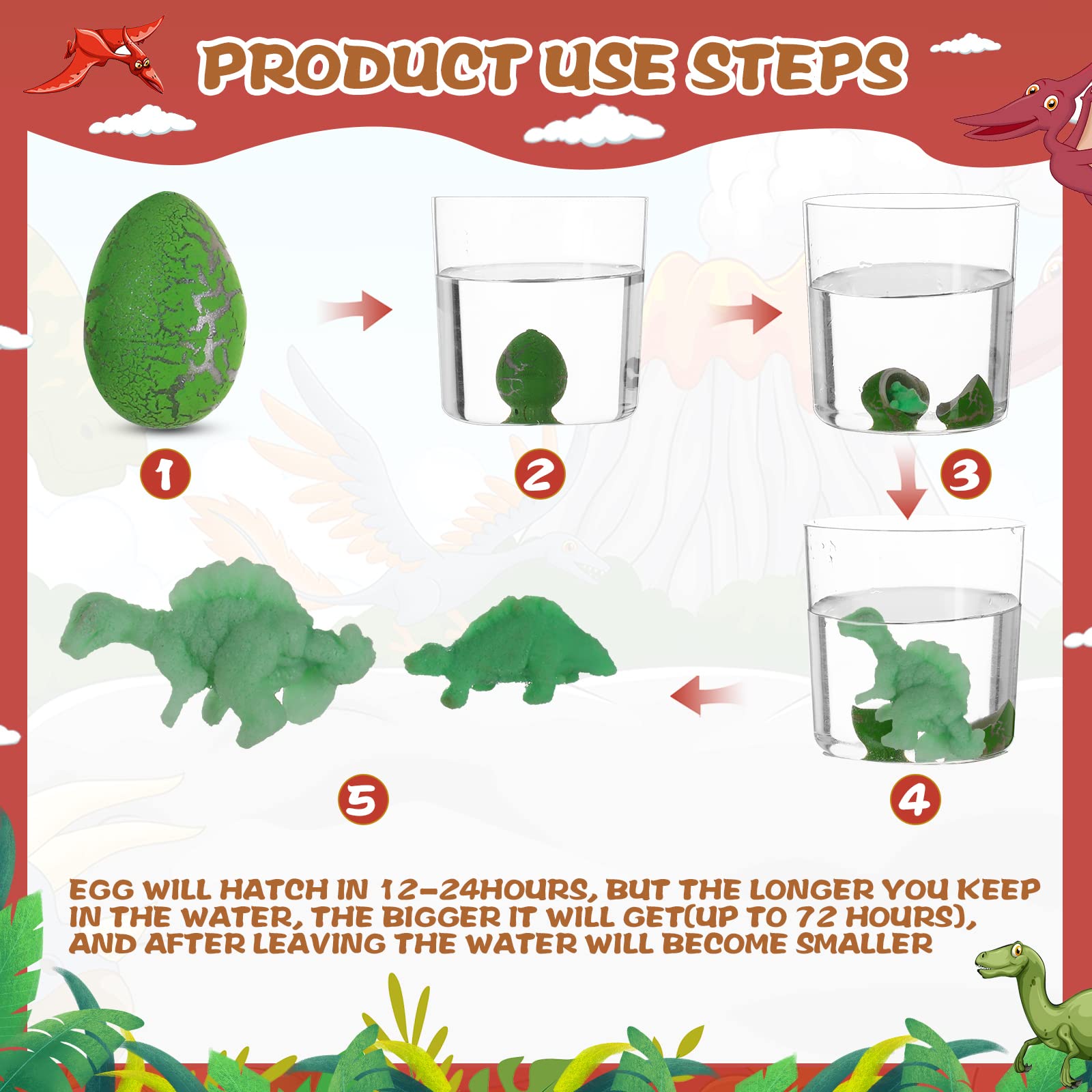 PRODUCT USE STEPS

1

2

3

4

5

EGG WILL HATCH IN 12-24HOURS, BUT THE LONGER YOU KEEP IN THE WATER, THE BIGGER IT WILL GET(UP TO 72 HOURS), AND AFTER LEAVING THE WATER WILL BECOME SMALLER