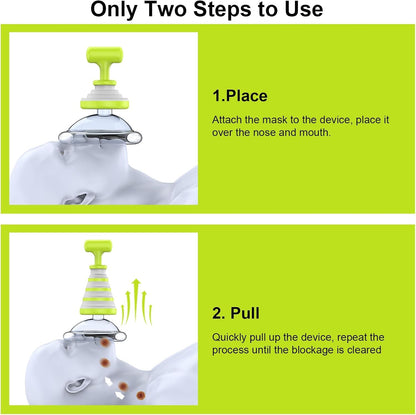 Only Two Steps to Use

1.Place

Attach the mask to the device, place it over the nose and mouth.

2. Pull

Quickly pull up the device, repeat the process until the blockage is cleared