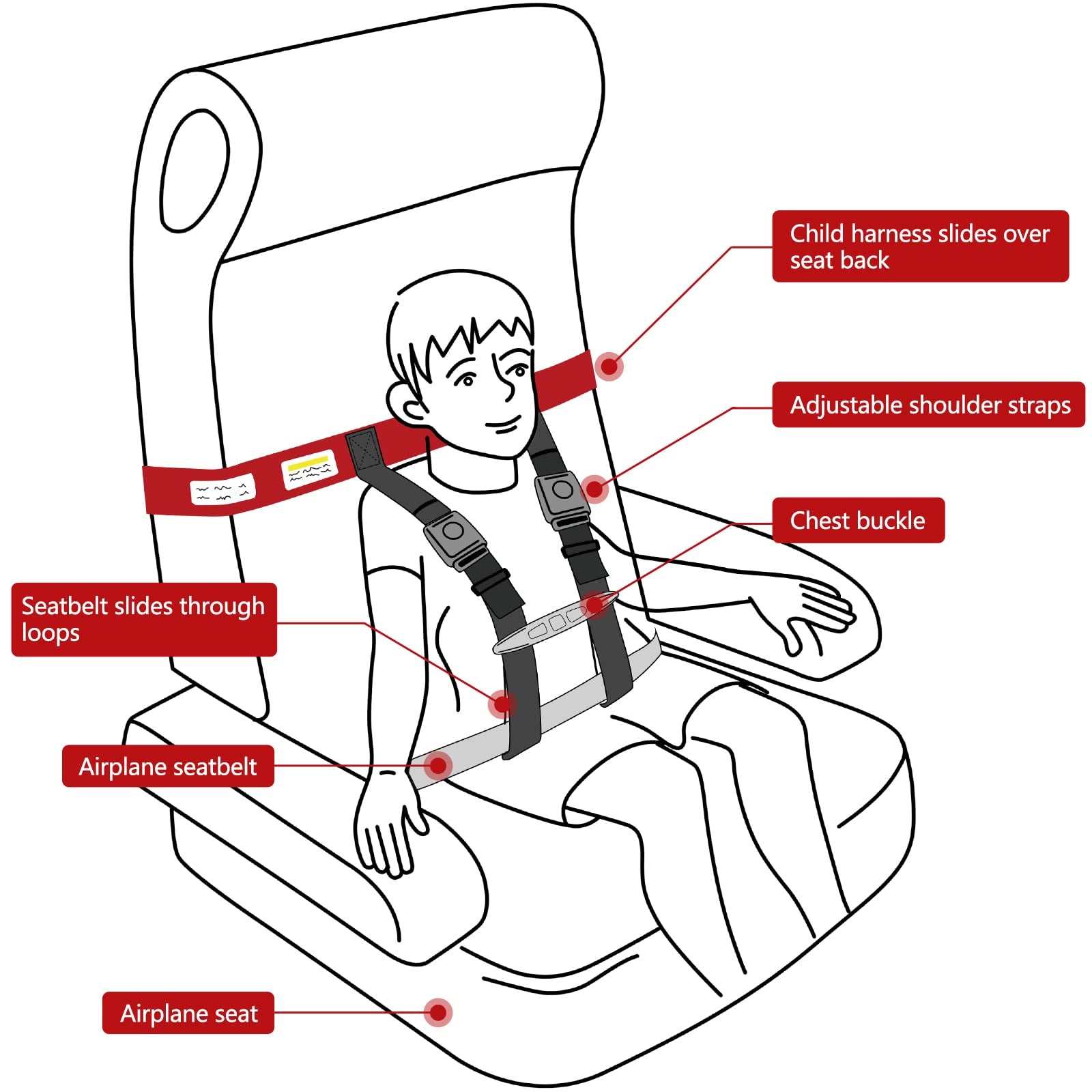 Child harness slides over seat back

Adjustable shoulder straps

Chest buckle

Seatbelt slides through loops

Airplane seatbelt

Airplane seat