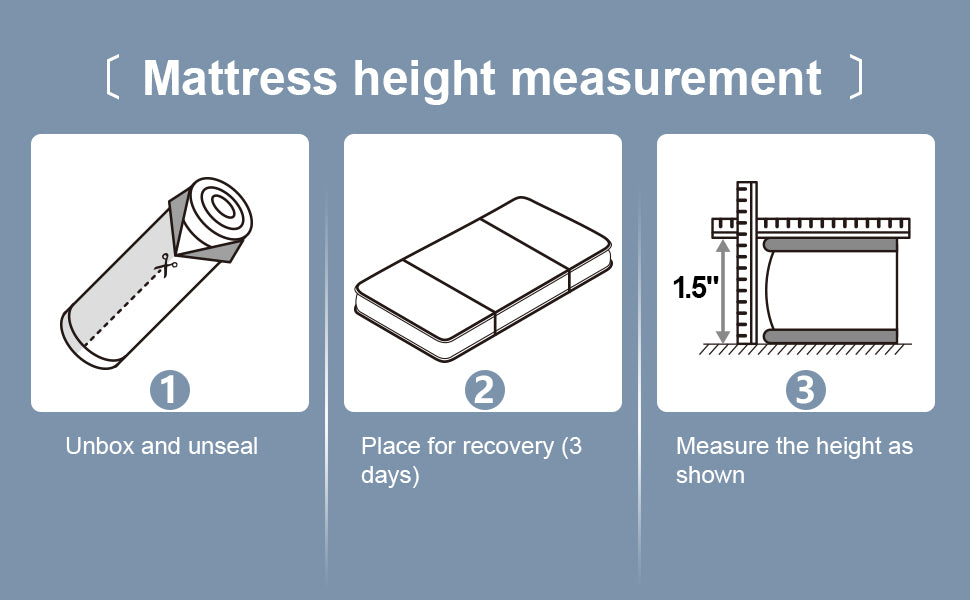 〔 Mattress height measurement 〕

1

Unbox and unseal

2

Place for recovery (3 days)

1.5"

3

Measure the height as shown