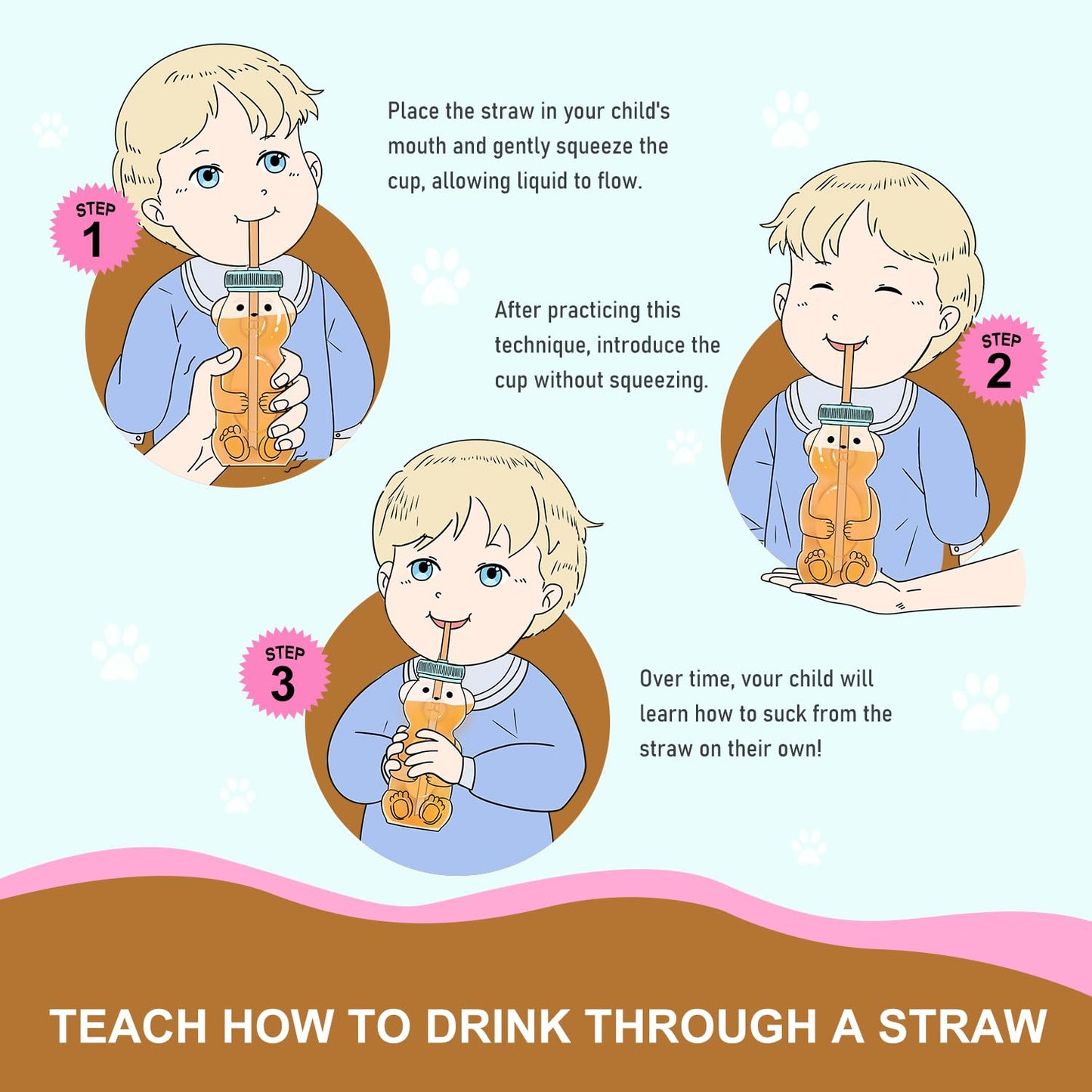 STEP 1

Place the straw in your child's mouth and gently squeeze the cup, allowing liquid to flow.

After practicing this technique, introduce the cup without squeezing.

STEP 2

STEP 3

Over time, your child will learn how to suck from the straw on their own!

TEACH HOW TO DRINK THROUGH A STRAW