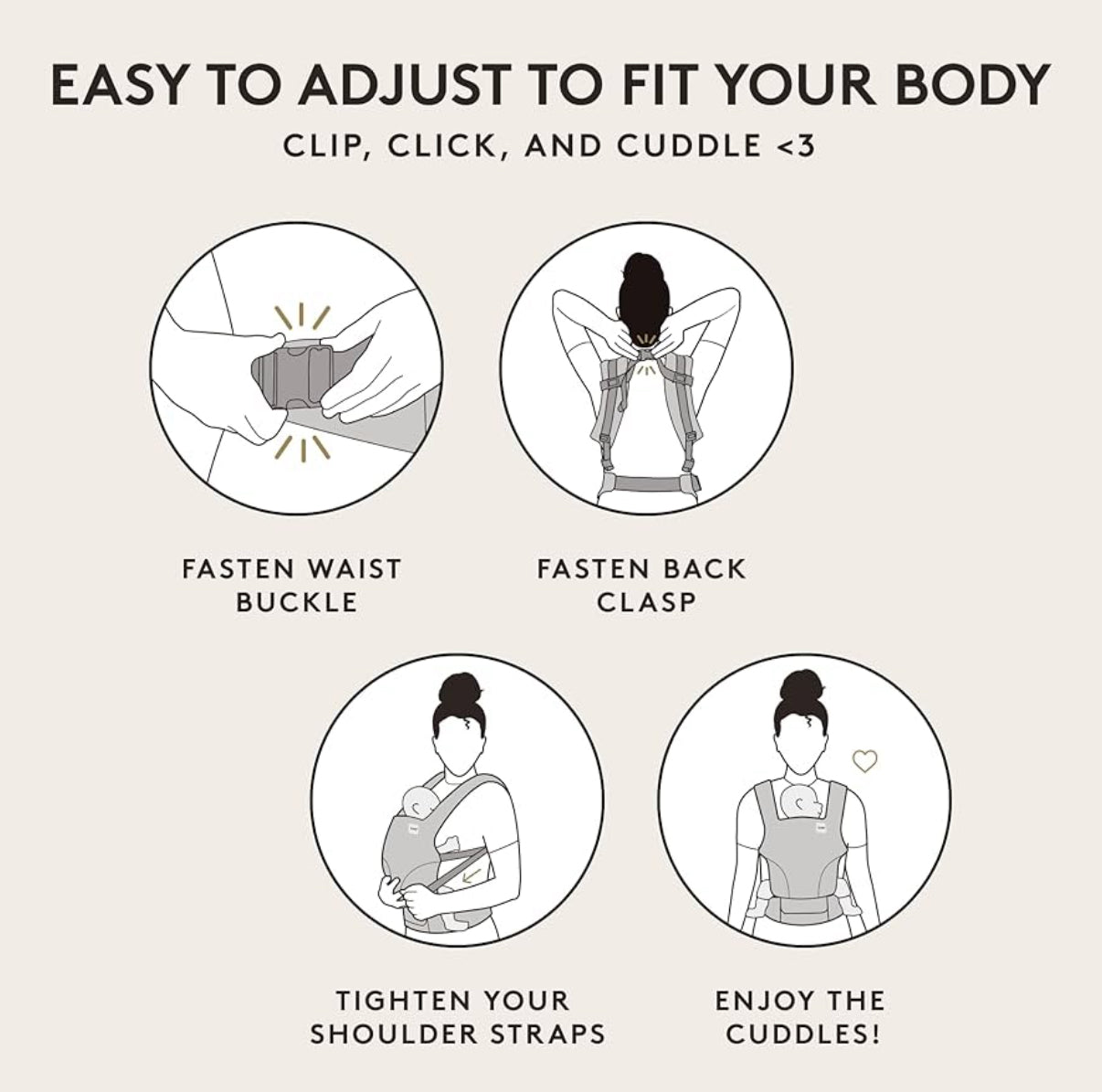 EASY TO ADJUST TO FIT YOUR BODY

CLIP, CLICK, AND CUDDLE <3

FASTEN WAIST BUCKLE

FASTEN BACK CLASP

TIGHTEN YOUR SHOULDER STRAPS

ENJOY THE CUDDLES!