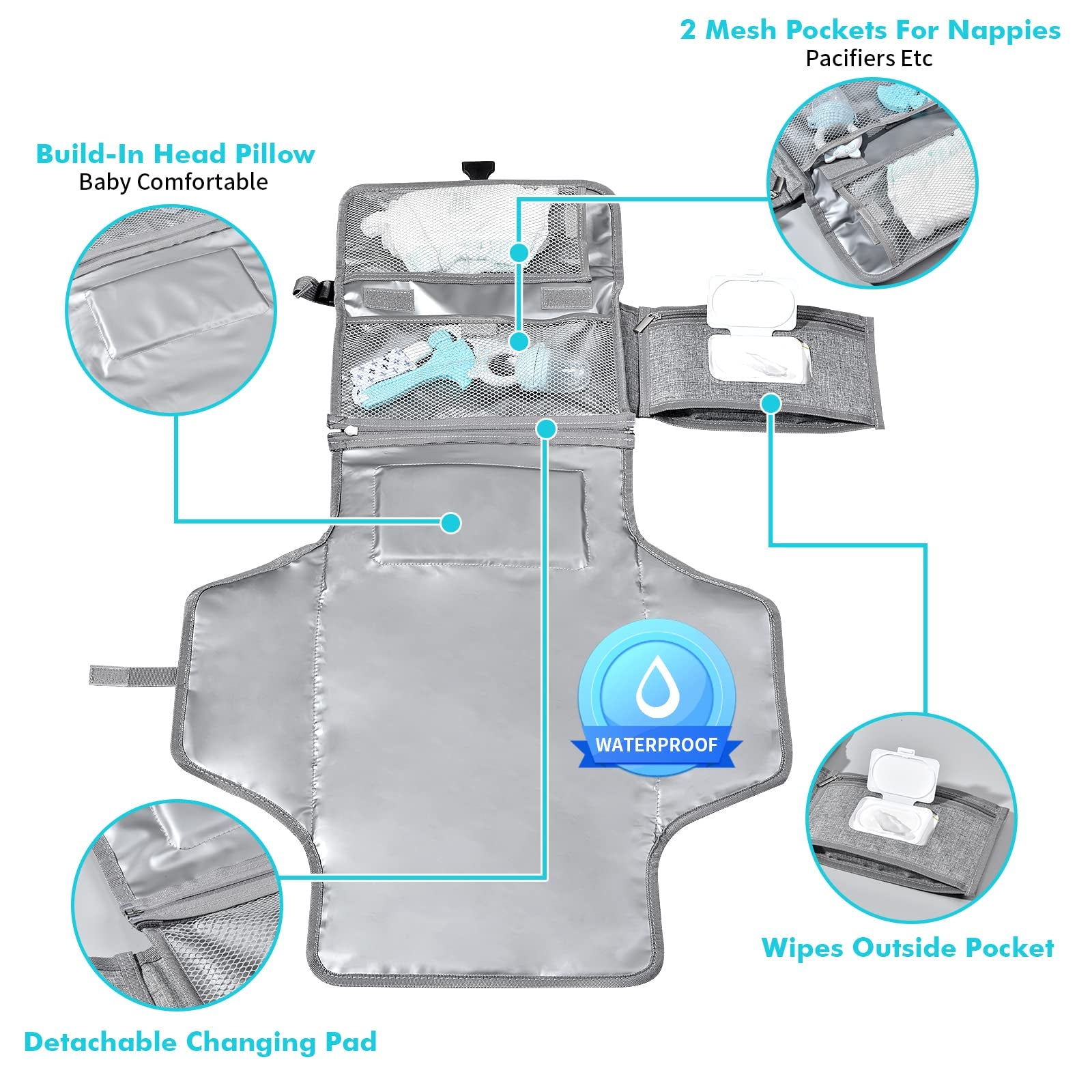 2 Mesh Pockets For Nappies
Pacifiers Etc

Build-In Head Pillow
Baby Comfortable

WATERPROOF

Wipes Outside Pocket

Detachable Changing Pad