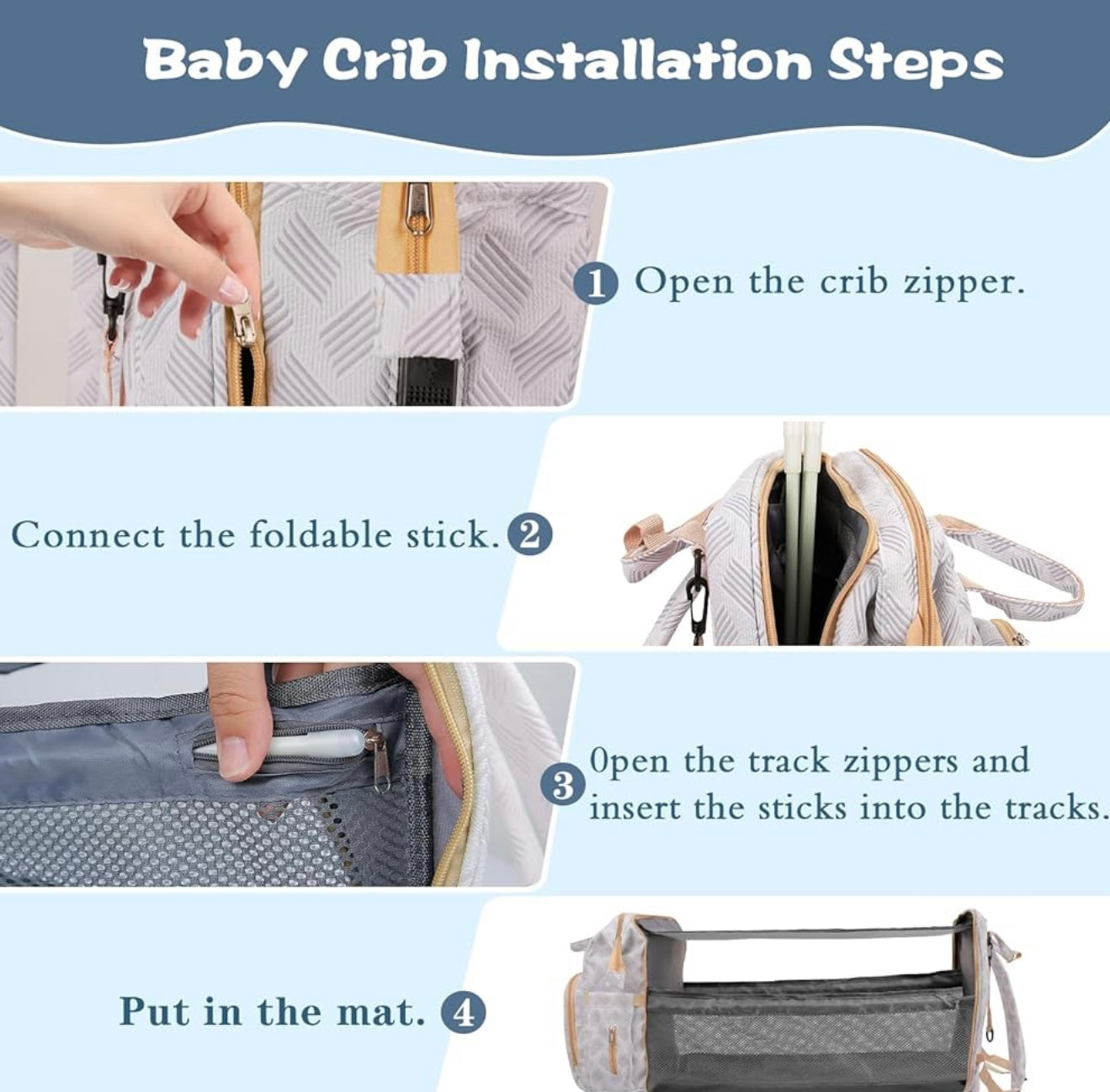 Baby Crib Installation Steps

1 Open the crib zipper.

Connect the foldable stick. 2

3 Open the track zippers and insert the sticks into the tracks.

Put in the mat. 4