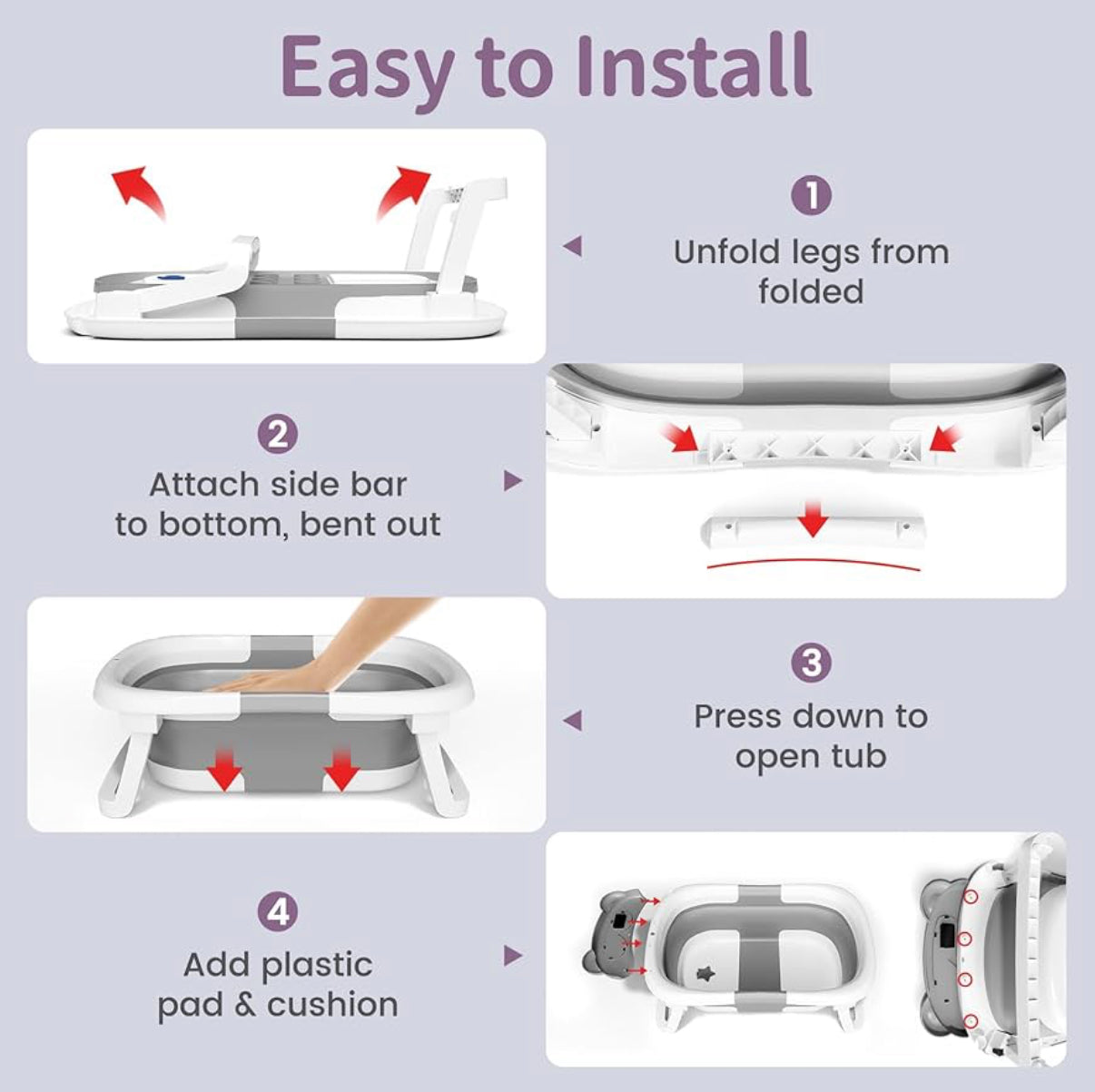 Easy to Install

1
Unfold legs from folded

2
Attach side bar to bottom, bent out

3
Press down to open tub

4
Add plastic pad & cushion