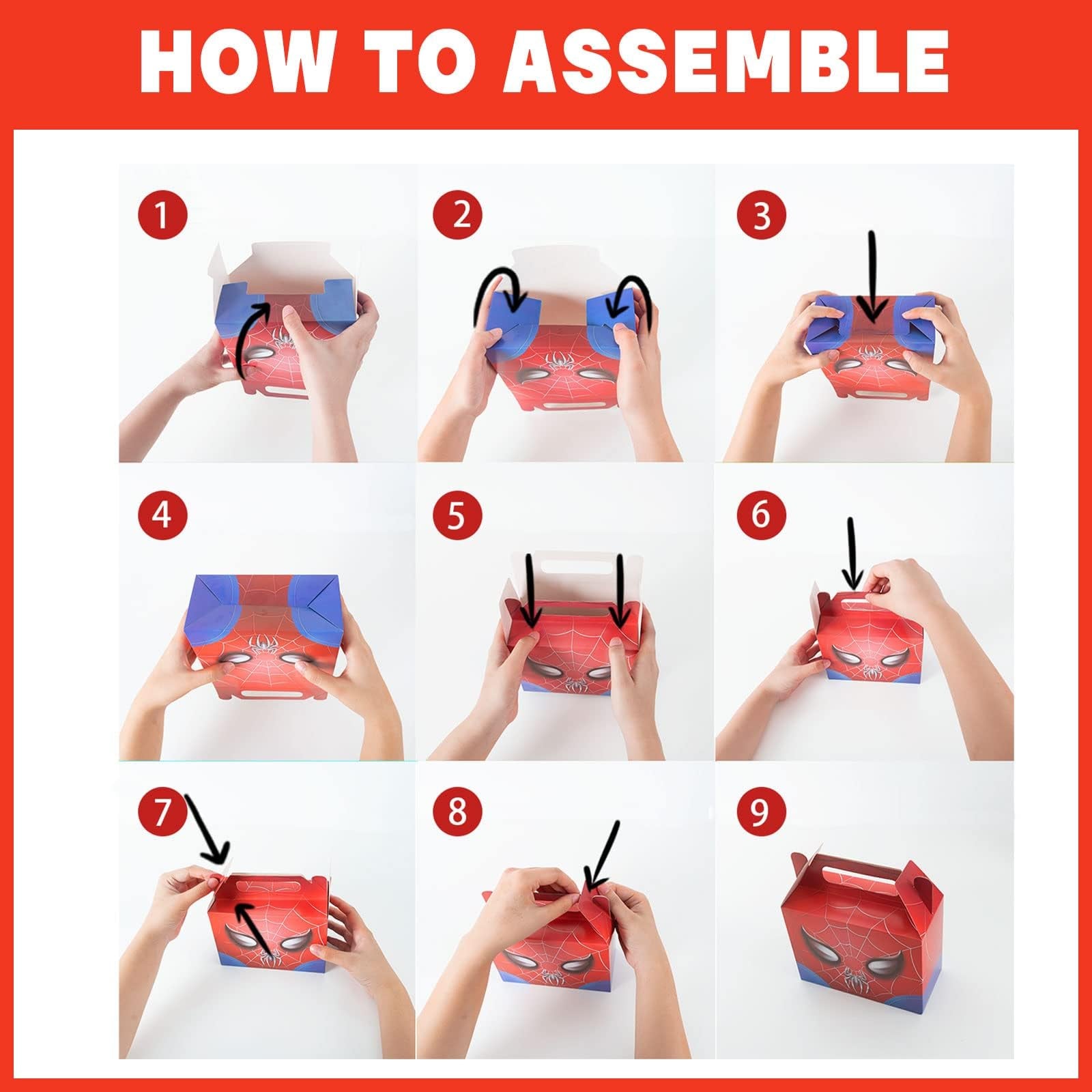 HOW TO ASSEMBLE

1

2

3

4

5

6

7

8

9