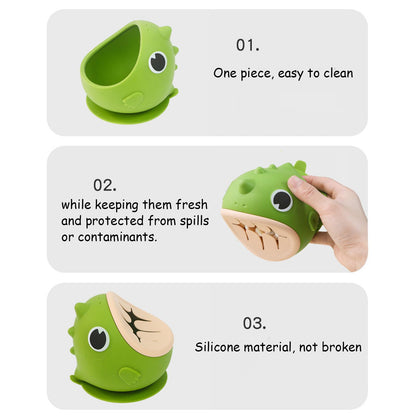 01.

One piece, easy to clean

02.

while keeping them fresh and protected from spills or contaminants.

03.

Silicone material, not broken