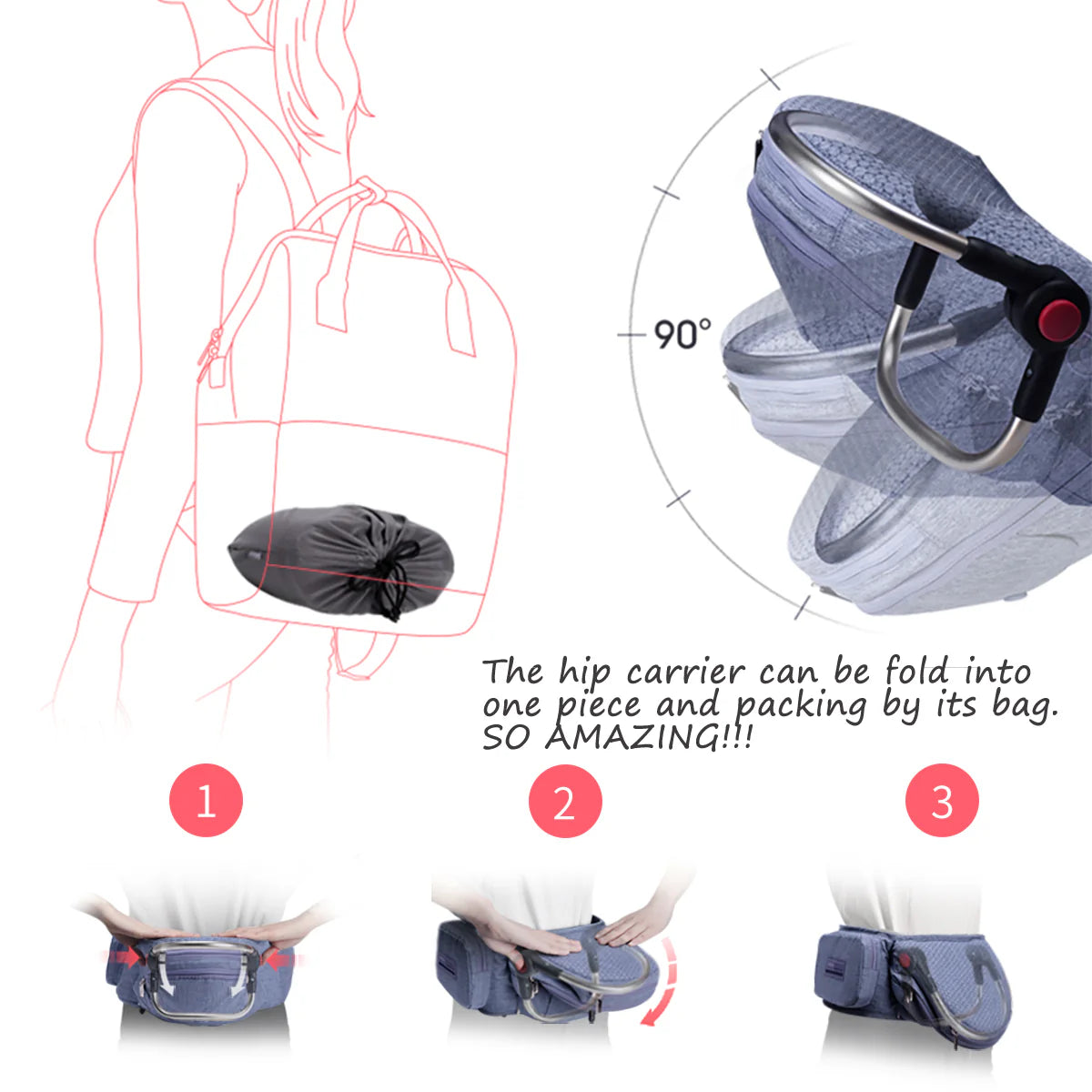 90°

The hip carrier can be fold into one piece and packing by its bag. SO AMAZING!!!

1

2

3