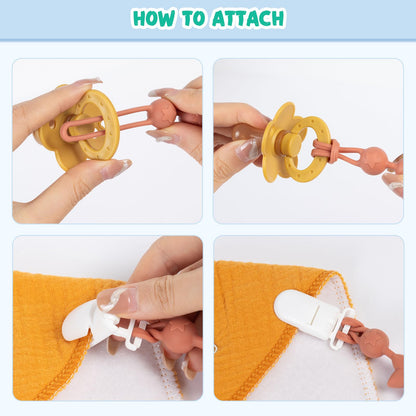 HOW TO ATTACH