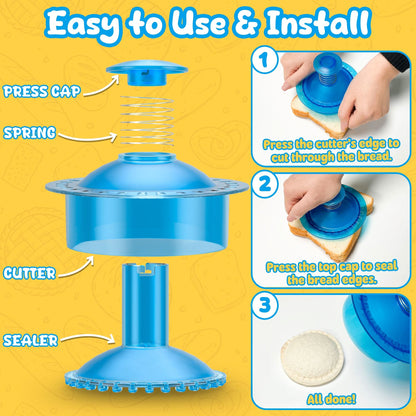 Easy to Use & Install

PRESS CAP

SPRING

CUTTER

SEALER

1

Press the cutter's edge to cut through the bread.

2

Press the top cap to seal the bread edges.

3

All done!