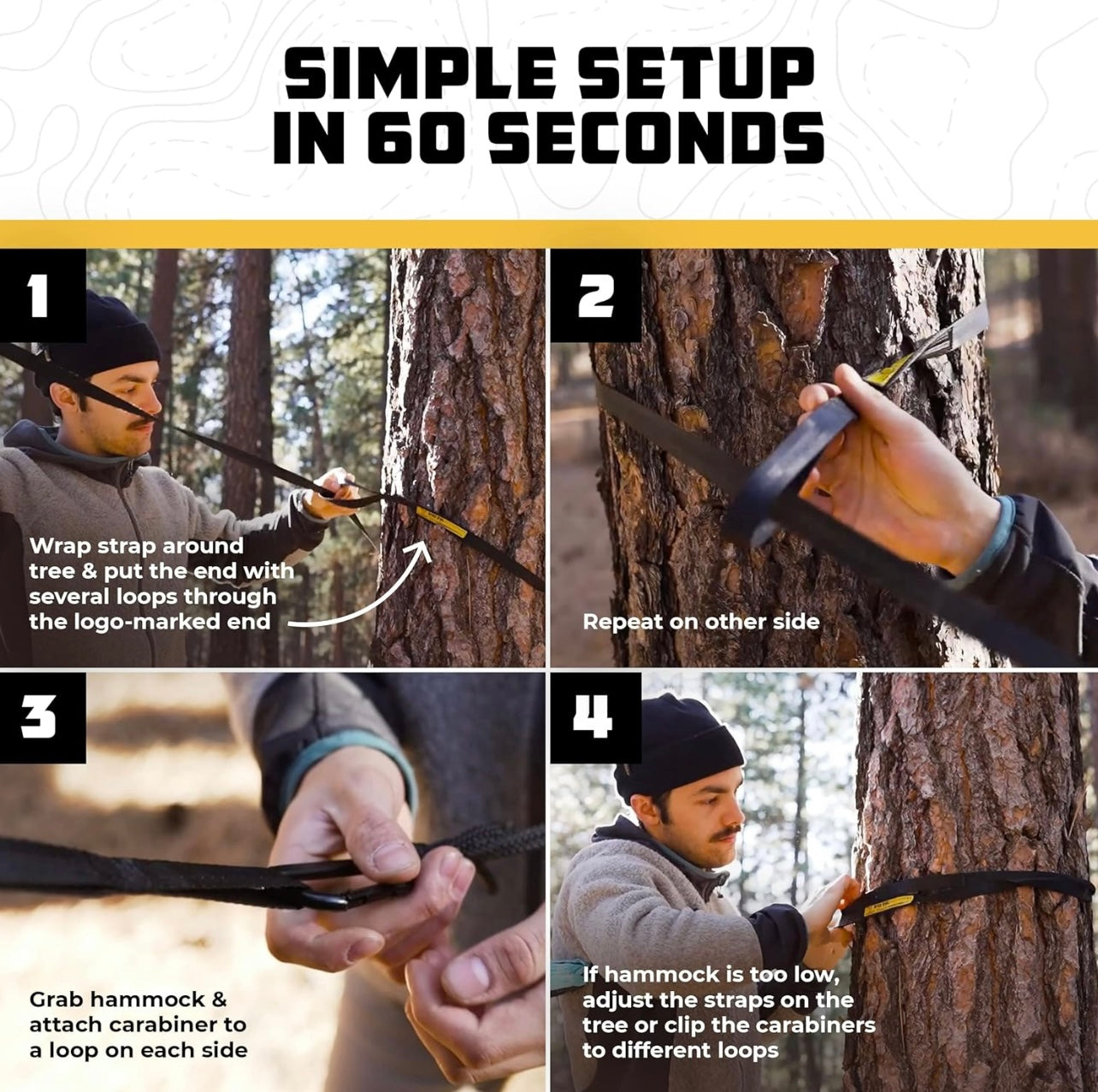 SIMPLE SETUP IN 60 SECONDS

1

Wrap strap around tree & put the end with several loops through the logo-marked end

2

Repeat on other side

3

Grab hammock & attach carabiner to a loop on each side

4

If hammock is too low, adjust the straps on the tree or clip the carabiners to different loops