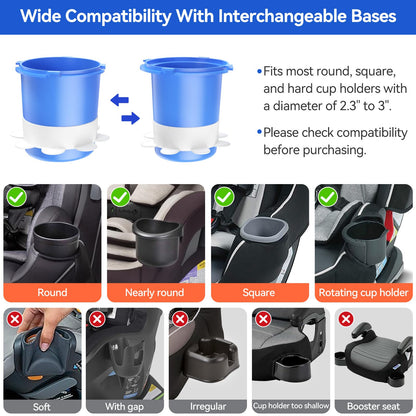 Wide Compatibility With Interchangeable Bases

•Fits most round, square, and hard cup holders with a diameter of 2.3" to 3".

•Please check compatibility before purchasing.

Round

Nearly round

Square

Rotating cup holder

Soft

With gap

Irregular

Cup holder too shallow

Booster seat