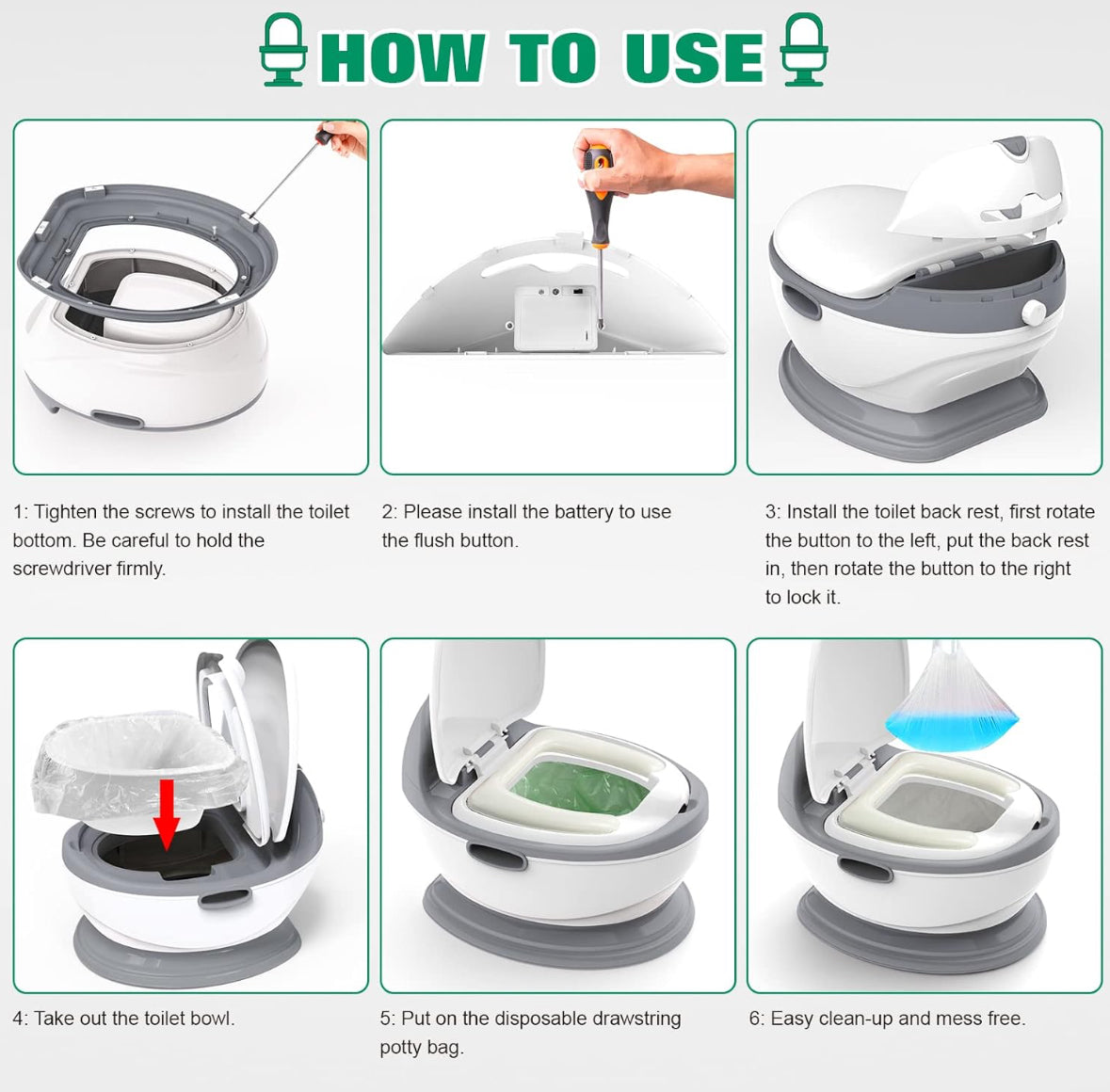 HOW TO USE

1: Tighten the screws to install the toilet bottom. Be careful to hold the screwdriver firmly.

2: Please install the battery to use the flush button.

3: Install the toilet back rest, first rotate the button to the left, put the back rest in, then rotate the button to the right to lock it.

4: Take out the toilet bowl.

5: Put on the disposable drawstring potty bag.

6: Easy clean-up and mess free.