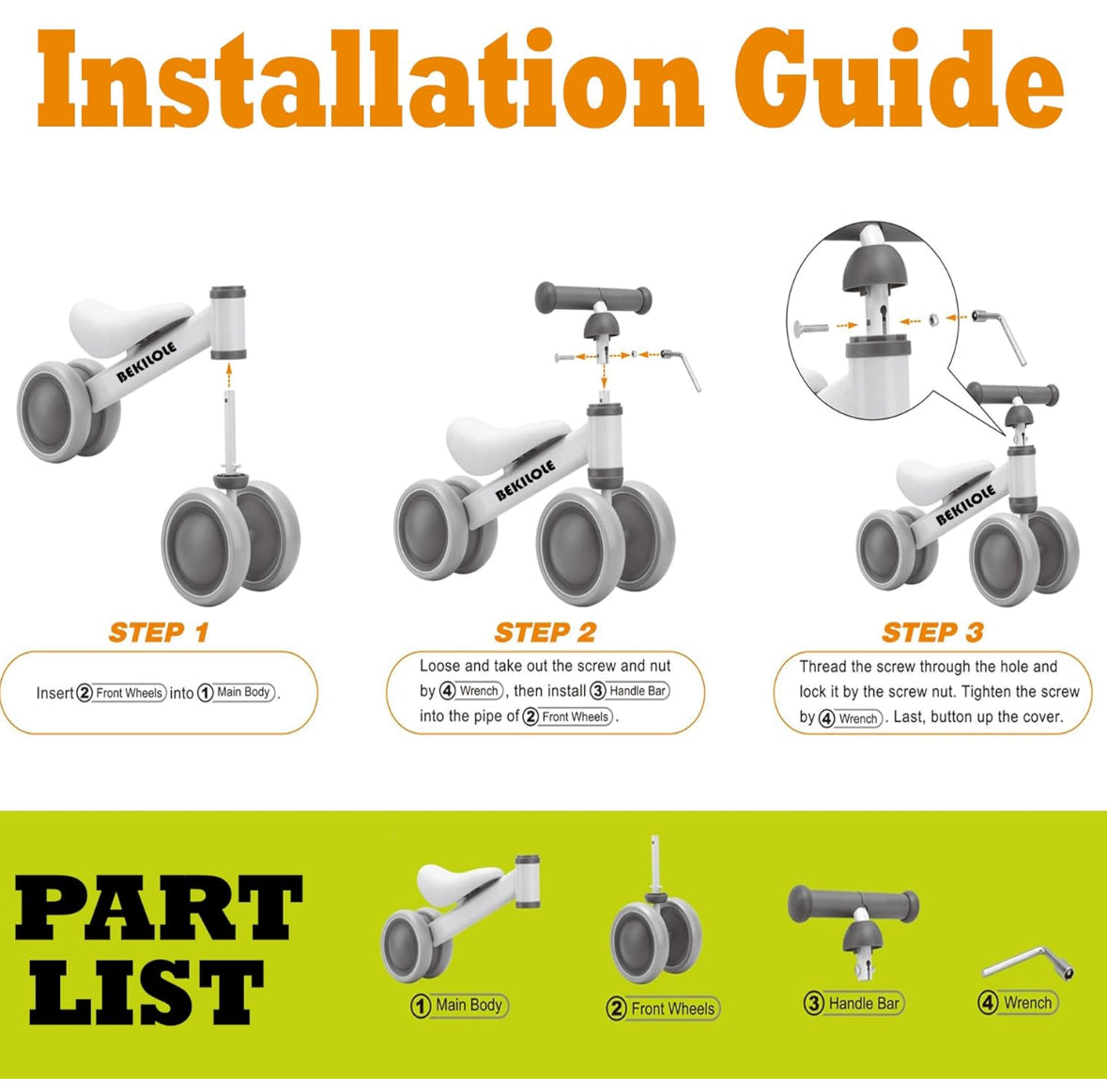 Installation Guide

BEKILOLE

BEKILOLE

BEKILOLE

STEP 1

Insert ② Front Wheels into ① Main Body.

STEP 2

Loose and take out the screw and nut by ④ Wrench, then install ③ Handle Bar into the pipe of ② Front Wheels.

STEP 3

Thread the screw through the hole and lock it by the screw nut. Tighten the screw by ④ Wrench. Last, button up the cover.

PART LIST

① Main Body

② Front Wheels

③ Handle Bar

④ Wrench