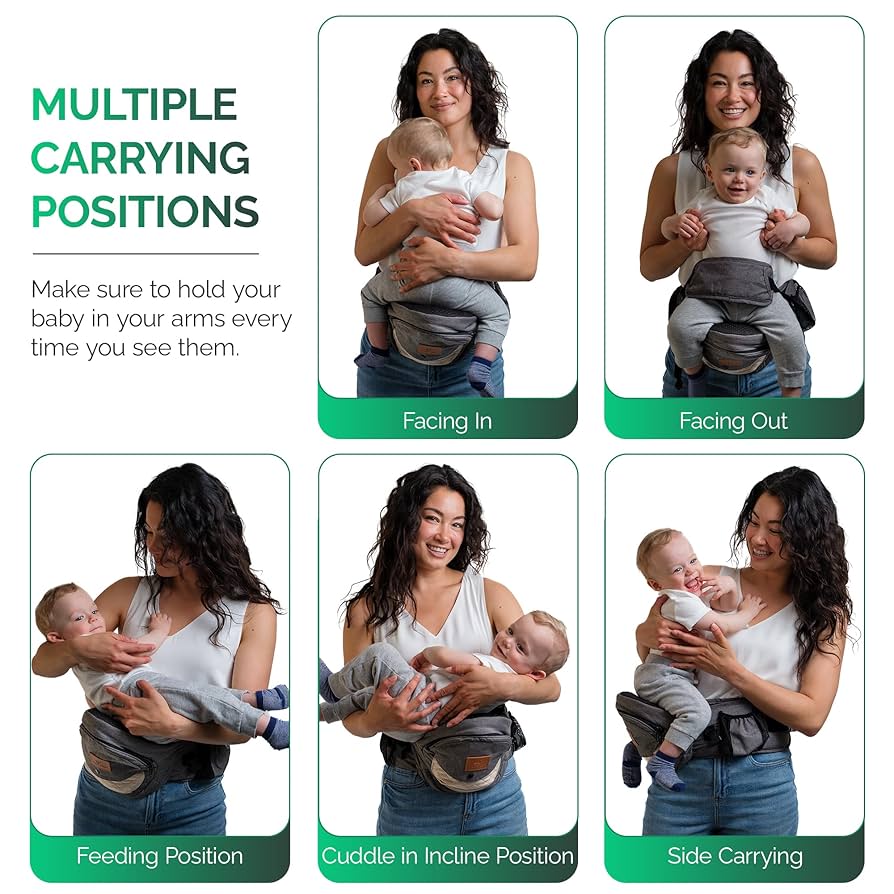 MULTIPLE CARRYING POSITIONS

Make sure to hold your baby in your arms every time you see them.

Facing In

Facing Out

Feeding Position

Cuddle in Incline Position

Side Carrying