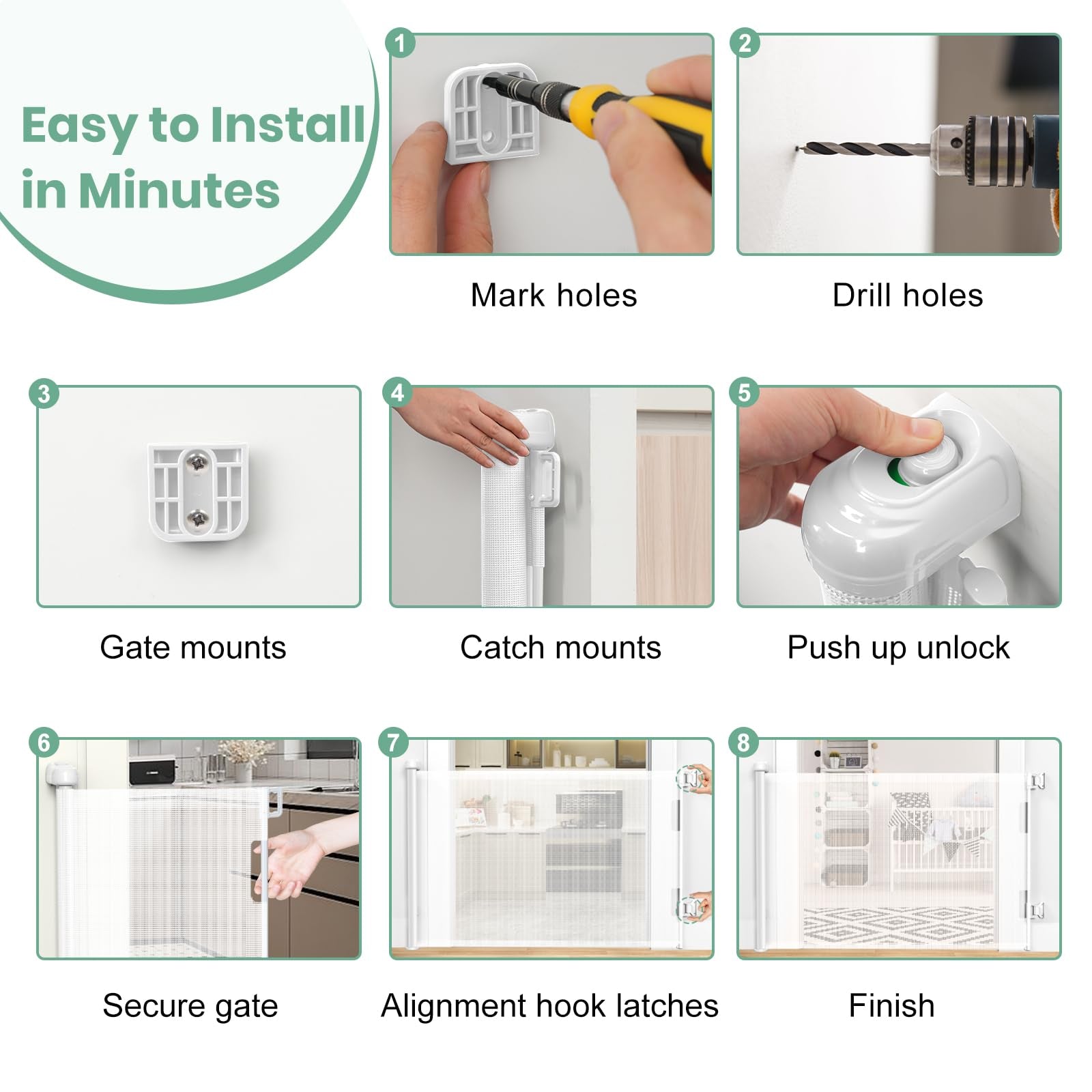 Easy to Install in Minutes

1

Mark holes

2

Drill holes

3

Gate mounts

4

Catch mounts

5

Push up unlock

6

Secure gate

7

Alignment hook latches

8

Finish