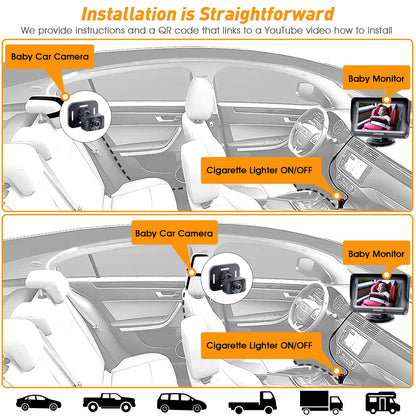 Installation is Straightforward

We provide instructions and a QR code that links to a YouTube video how to install

Baby Car Camera

Baby Monitor

Cigarette Lighter ON/OFF

Baby Car Camera

Baby Monitor

Cigarette Lighter ON/OFF