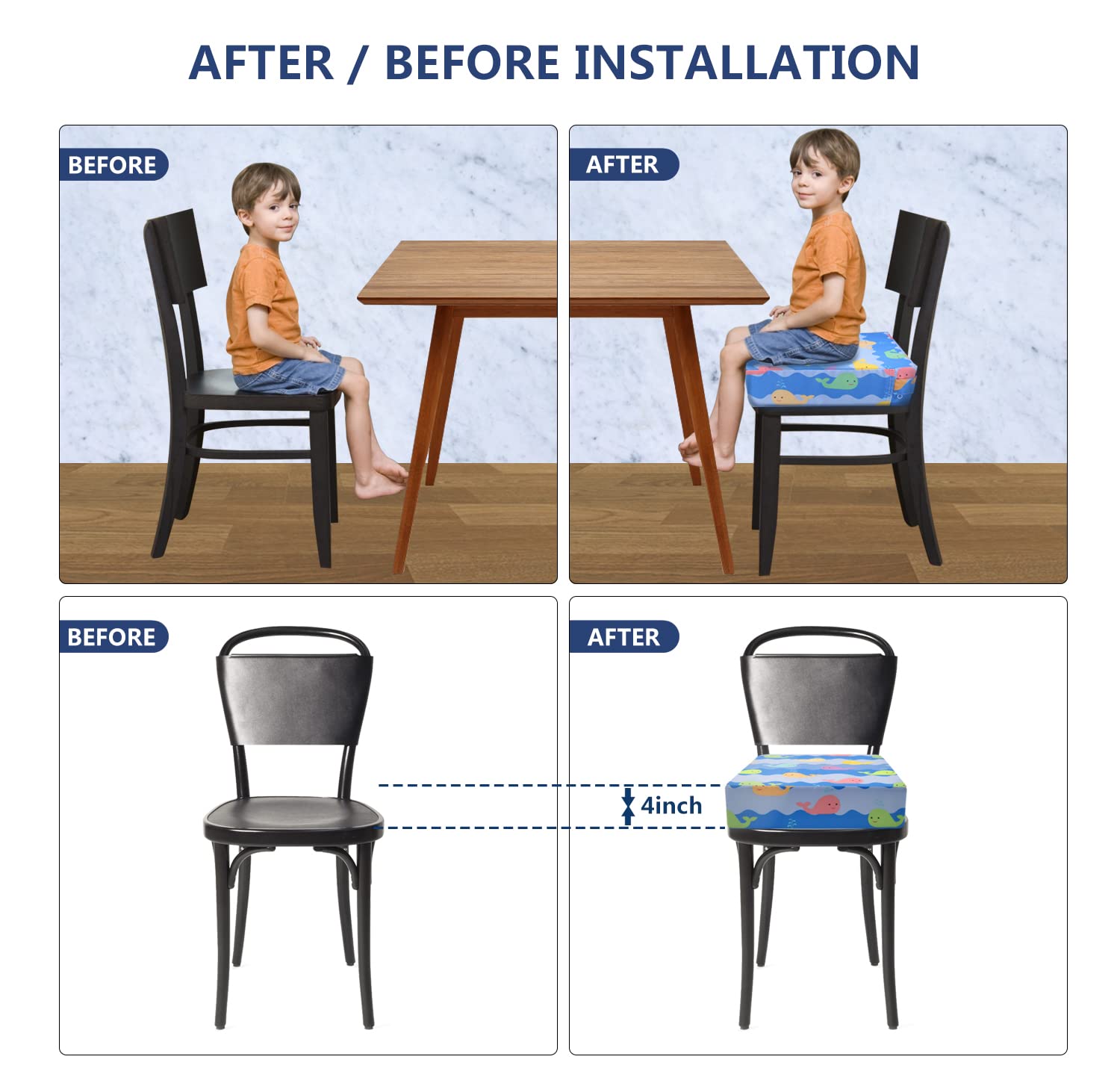 AFTER / BEFORE INSTALLATION

BEFORE

AFTER

BEFORE

AFTER

4inch