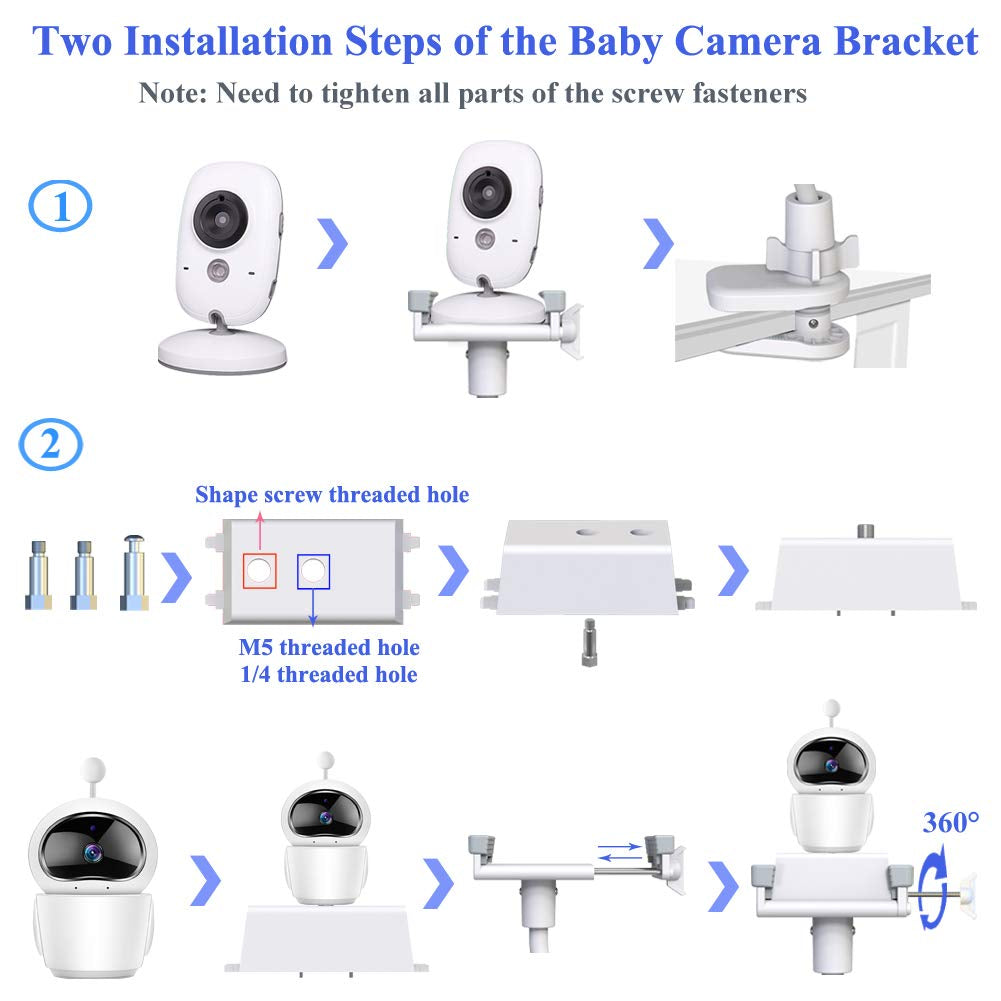 Two Installation Steps of the Baby Camera Bracket

Note: Need to tighten all parts of the screw fasteners

1

2

Shape screw threaded hole

M5 threaded hole
1/4 threaded hole

360°