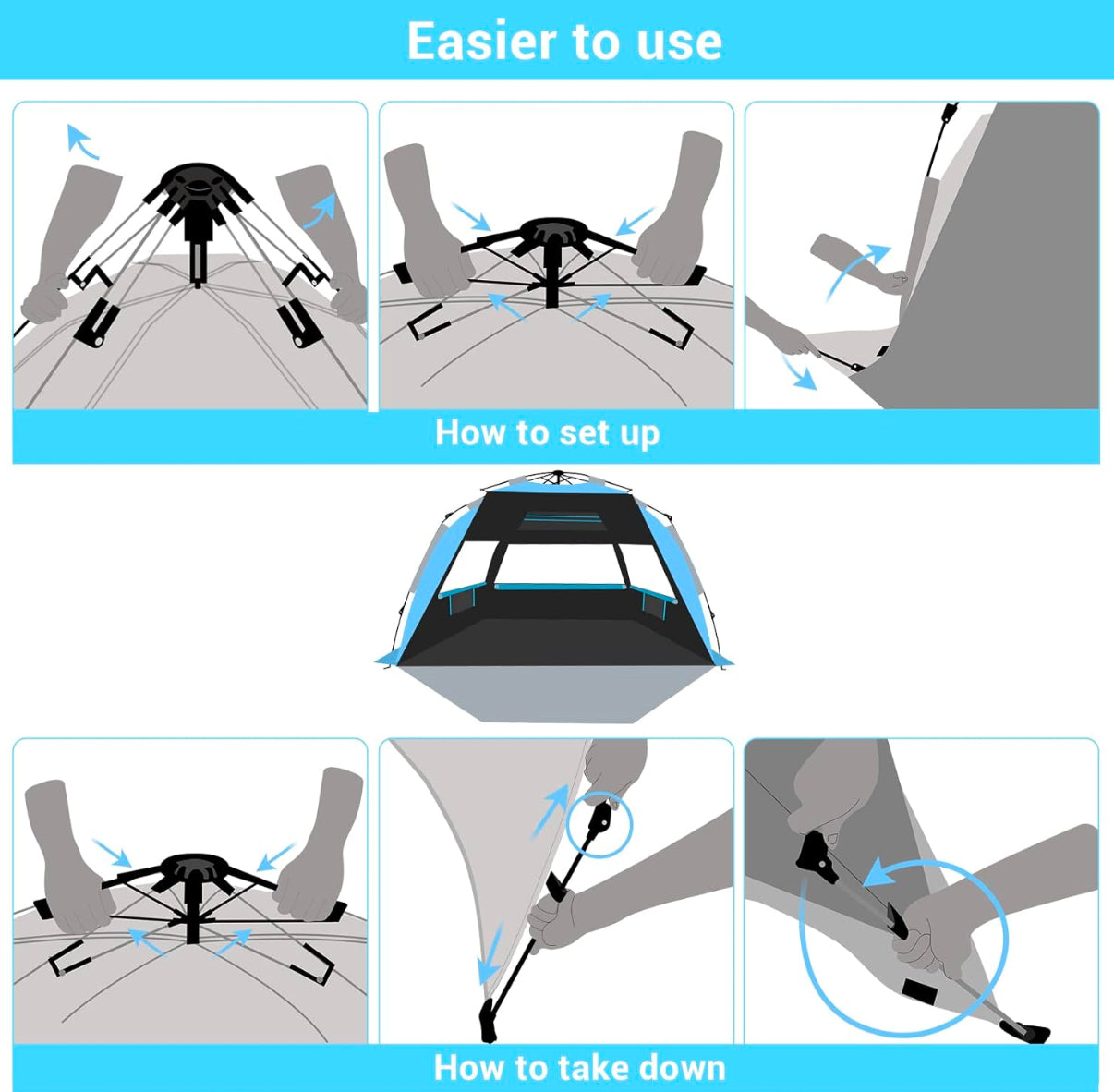 Easier to use

How to set up

How to take down