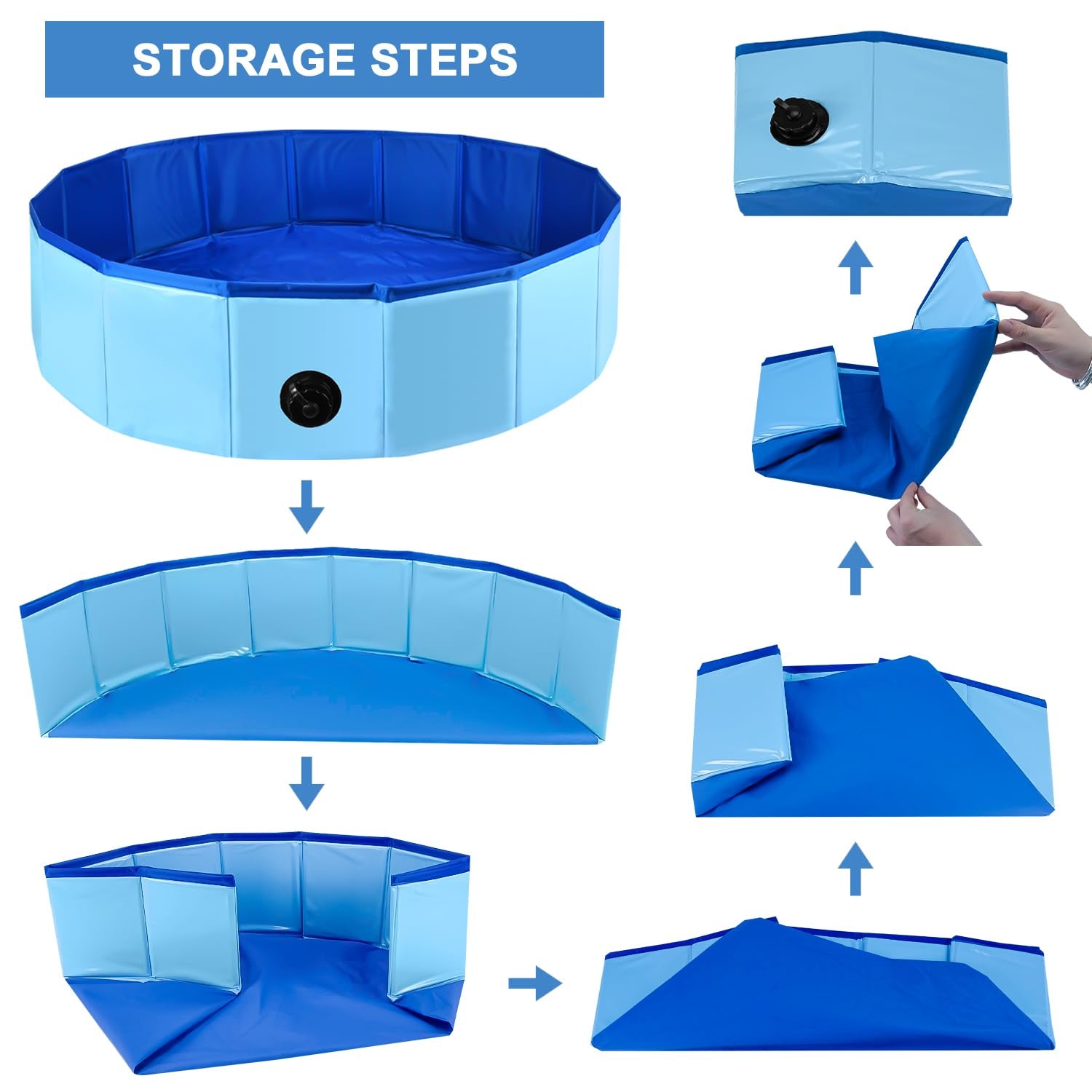 STORAGE STEPS