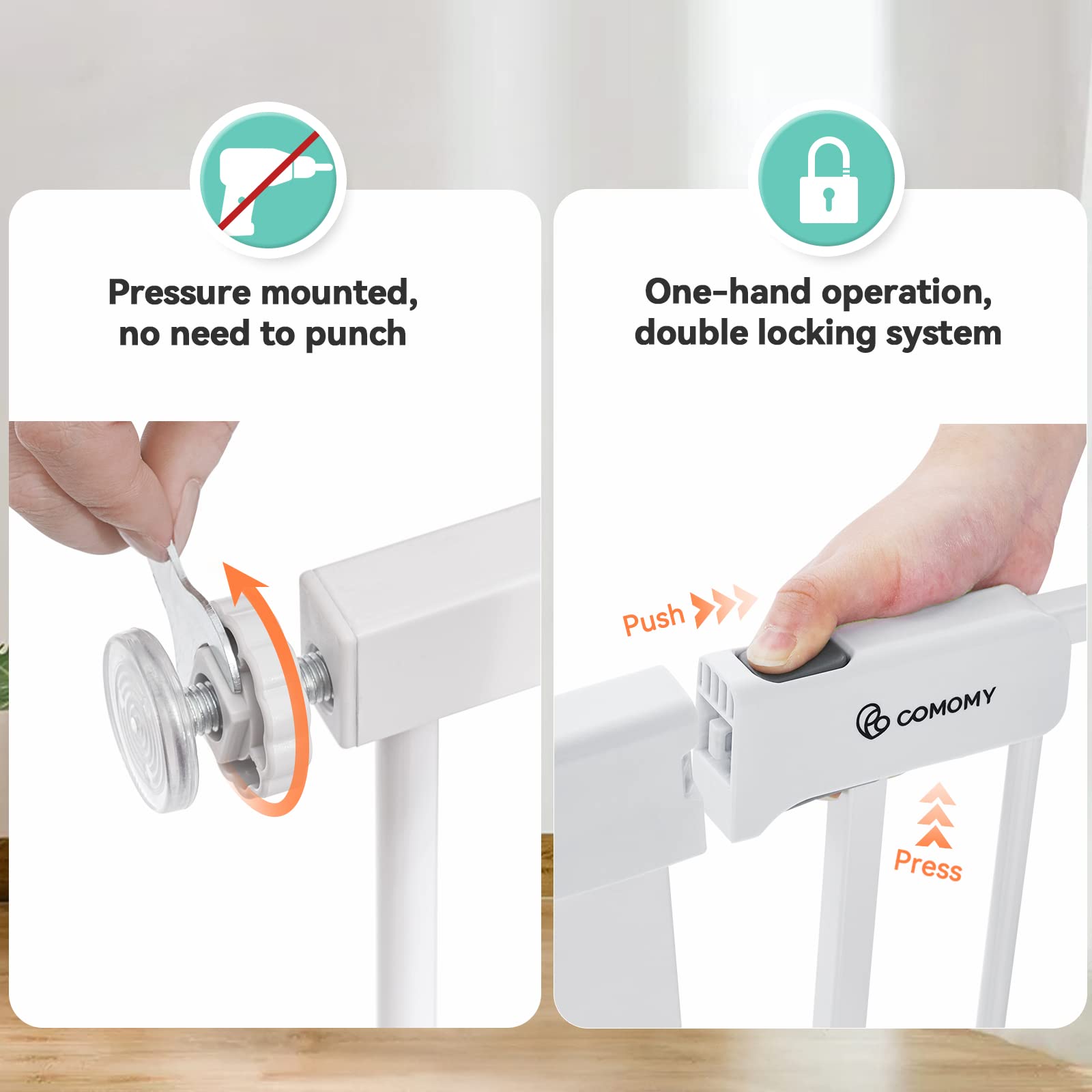 Pressure mounted, no need to punch

One-hand operation, double locking system

Push

COMOMY

Press