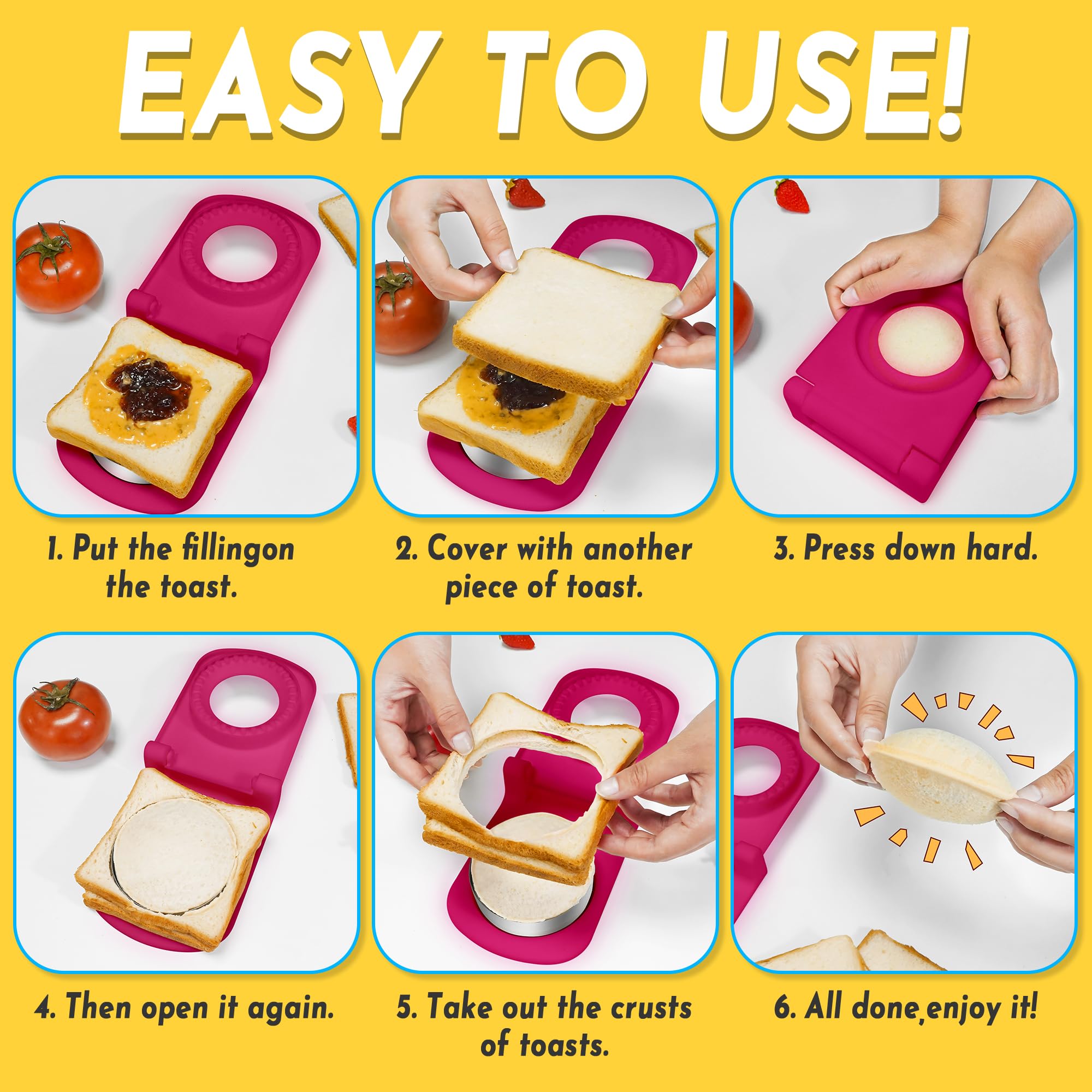 EASY TO USE!

1. Put the fillingon the toast.

2. Cover with another piece of toast.

3. Press down hard.

4. Then open it again.

5. Take out the crusts of toasts.

6. All done,enjoy it!