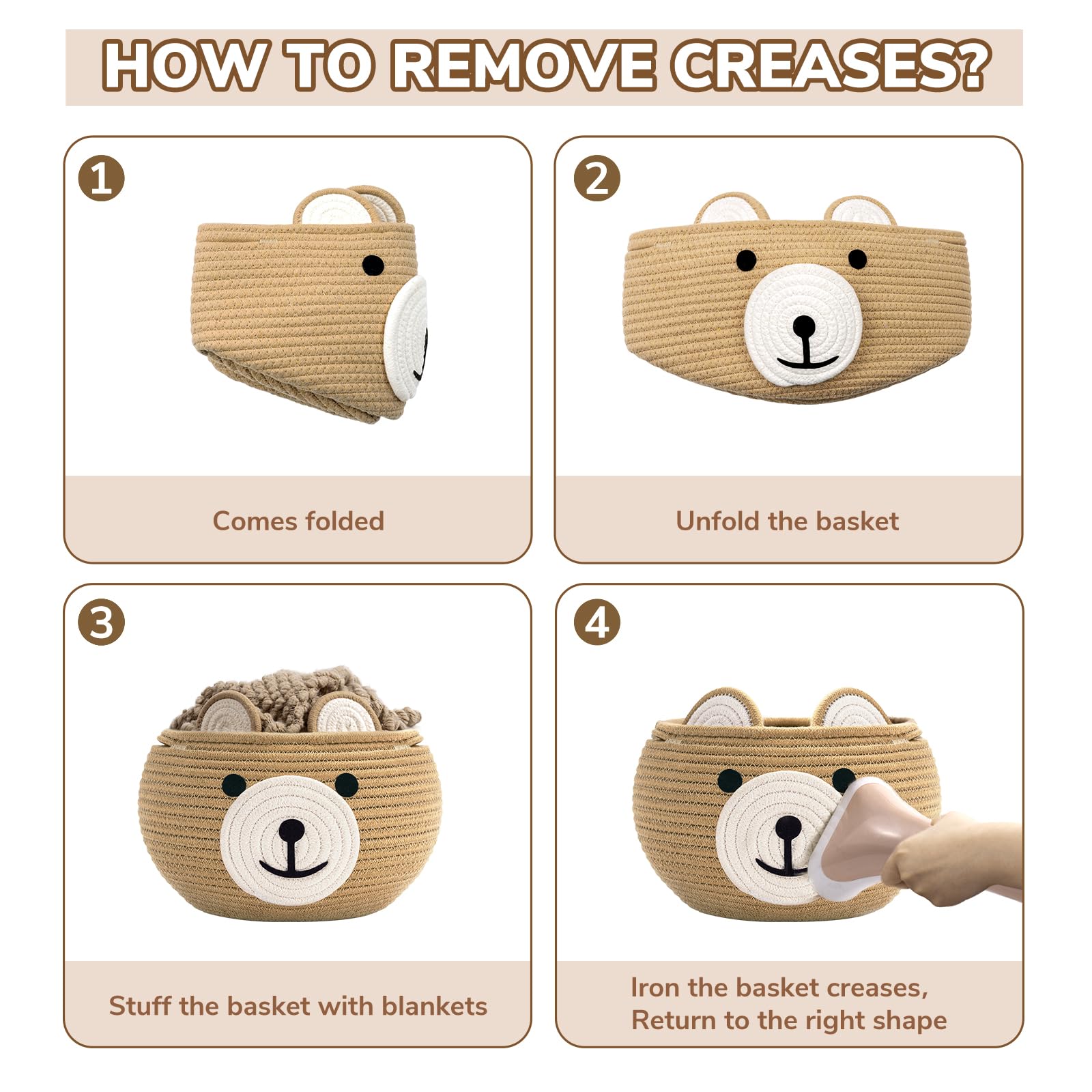 HOW TO REMOVE CREASES?

1

Comes folded

2

Unfold the basket

3

Stuff the basket with blankets

4

Iron the basket creases, Return to the right shape