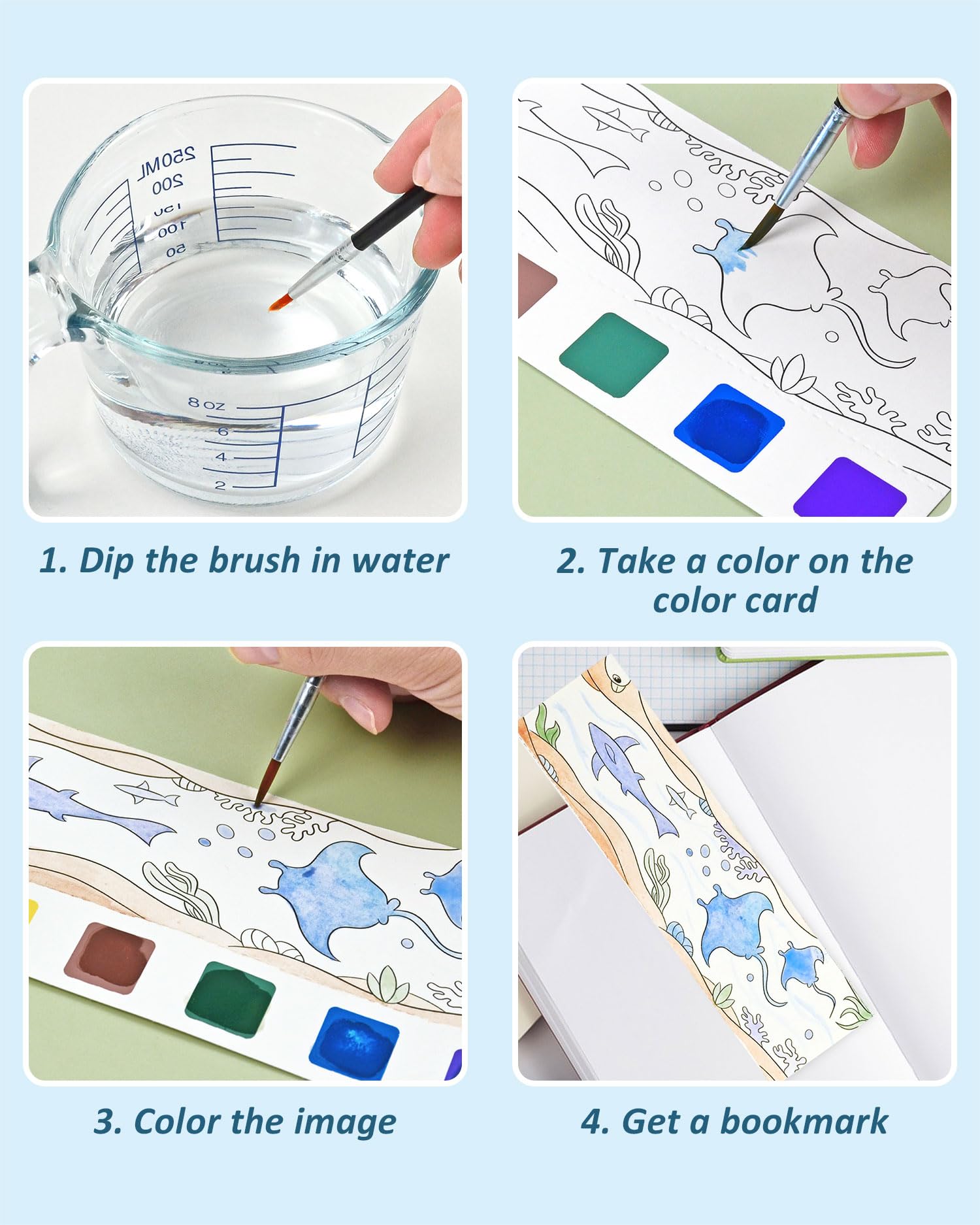 250ML
200
150
100
50
8 OZ
6
4
2

1. Dip the brush in water

2. Take a color on the color card

3. Color the image

4. Get a bookmark