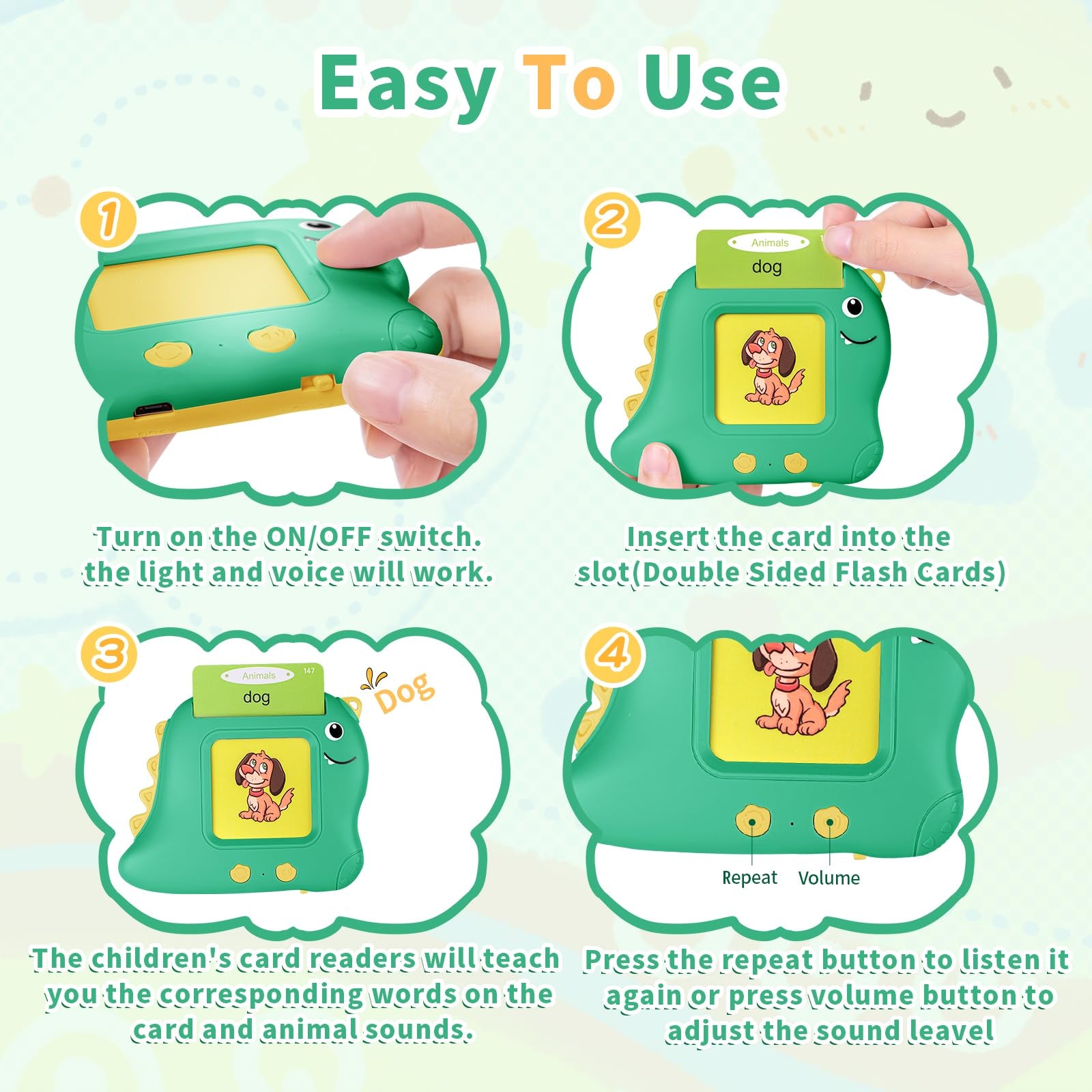 Easy To Use

1

Turn on the ON/OFF switch. the light and voice will work.

2

Animals

dog

Insert the card into the slot(Double Sided Flash Cards)

3

Animals 147

dog

Dog

The children's card readers will teach you the corresponding words on the card and animal sounds.

4

Repeat Volume

Press the repeat button to listen it again or press volume button to adjust the sound leavel