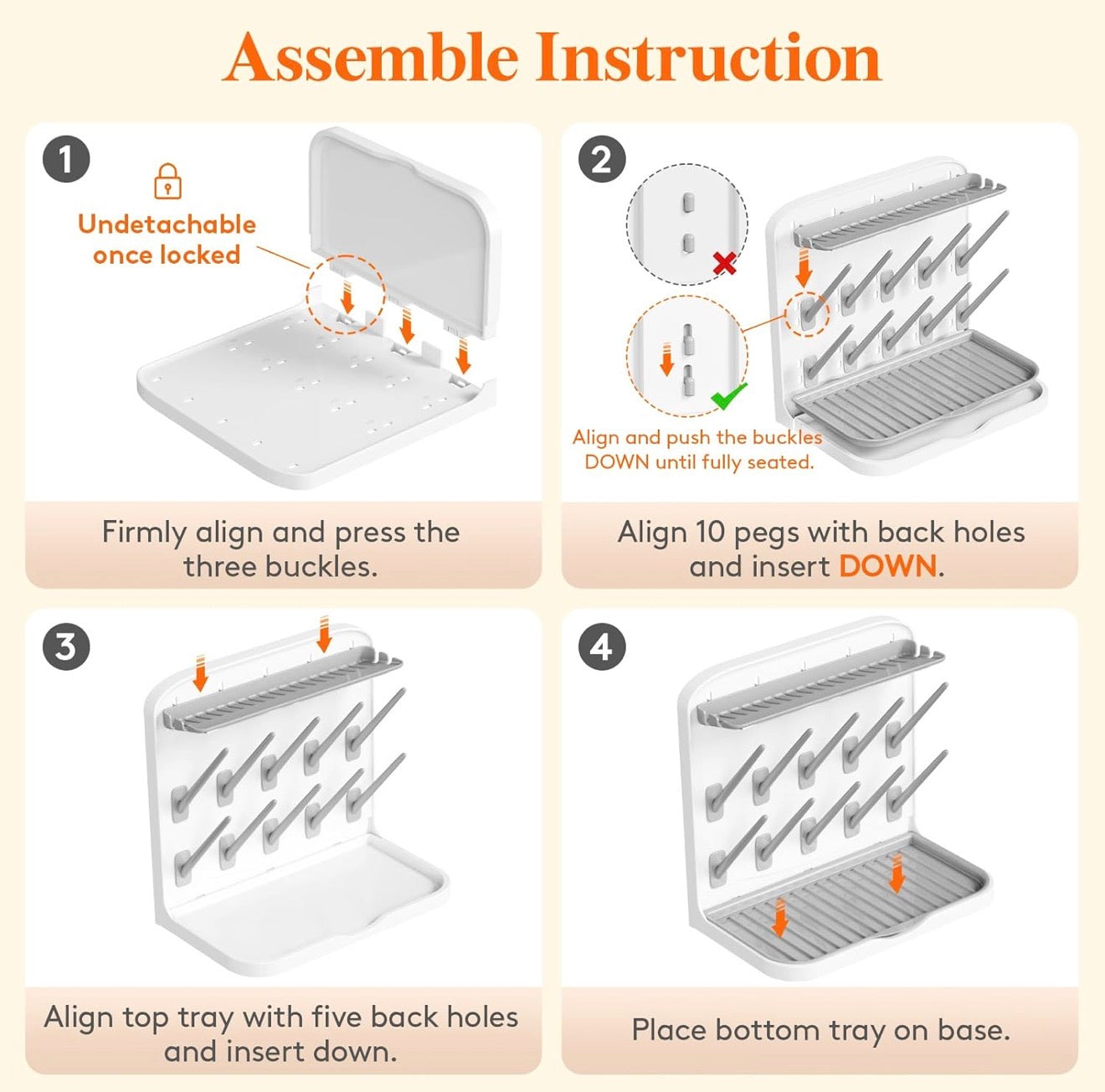 Assemble Instruction

1

Undetachable once locked

Firmly align and press the three buckles.

2

Align and push the buckles DOWN until fully seated.

Align 10 pegs with back holes and insert DOWN.

3

Align top tray with five back holes and insert down.

4

Place bottom tray on base.