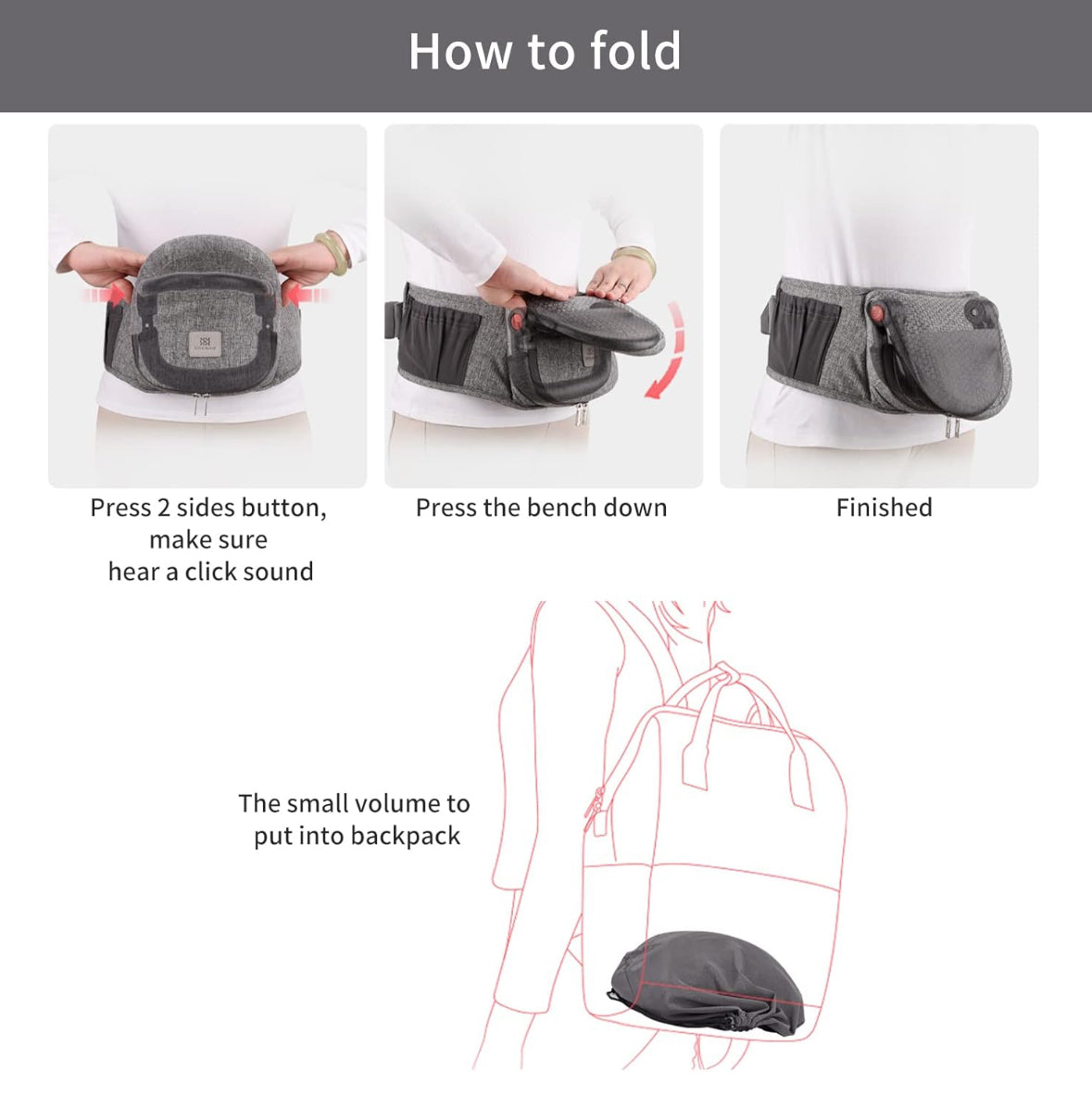 How to fold

Press 2 sides button, make sure hear a click sound

Press the bench down

Finished

The small volume to put into backpack